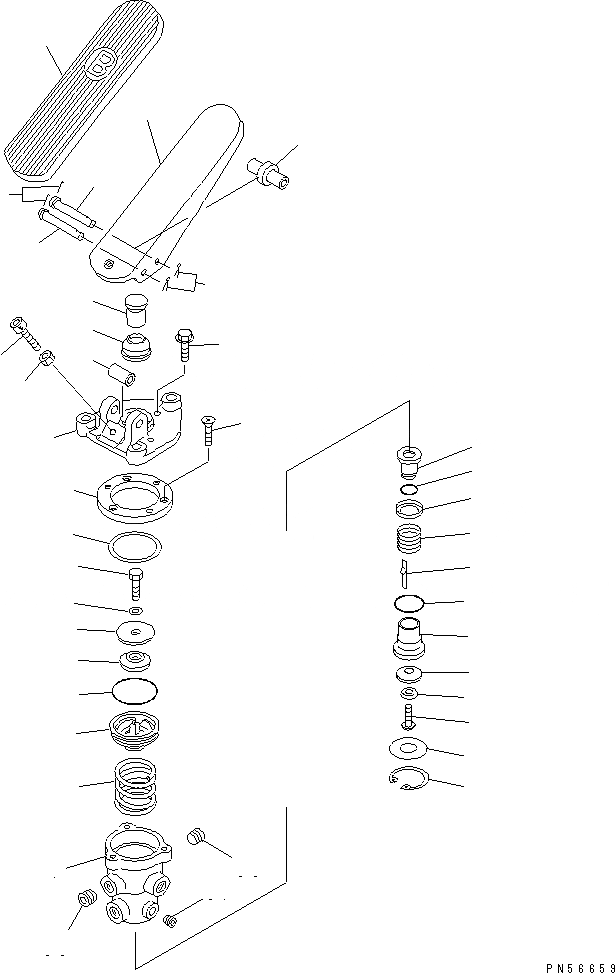 PN56659