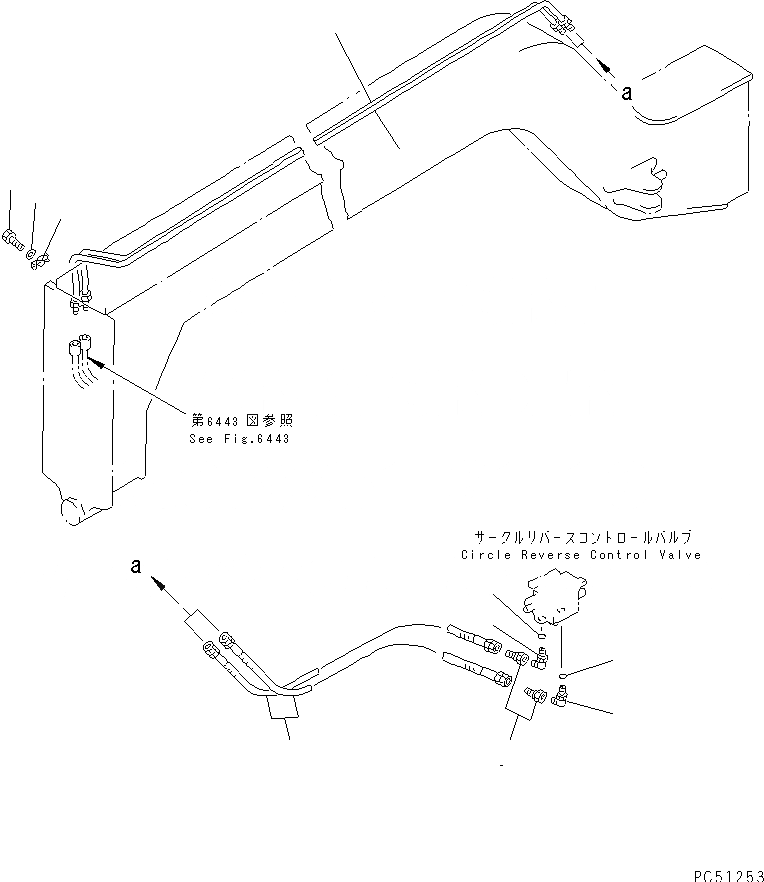 a

第6443 図参照
See Fig.6443

サークルリバースコントロールバルブ
Circle Reverse Control Valve

a

PC51253