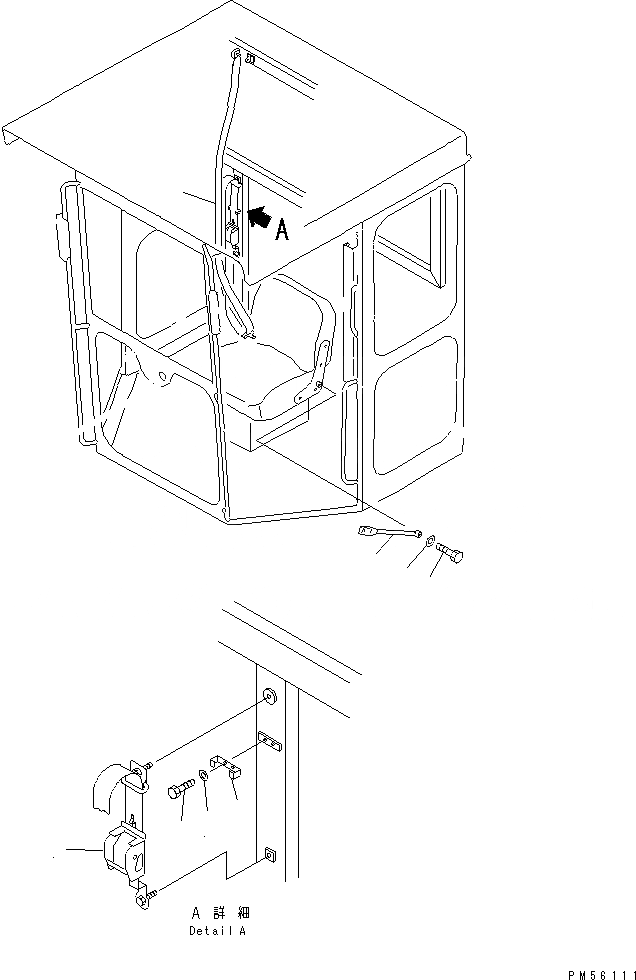 A

A 詳 細
Detail A

PM56111