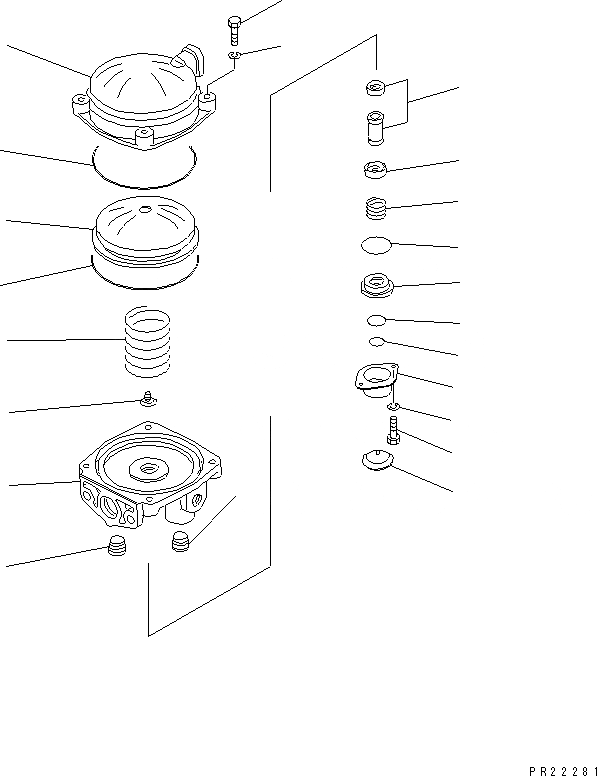 PR22281