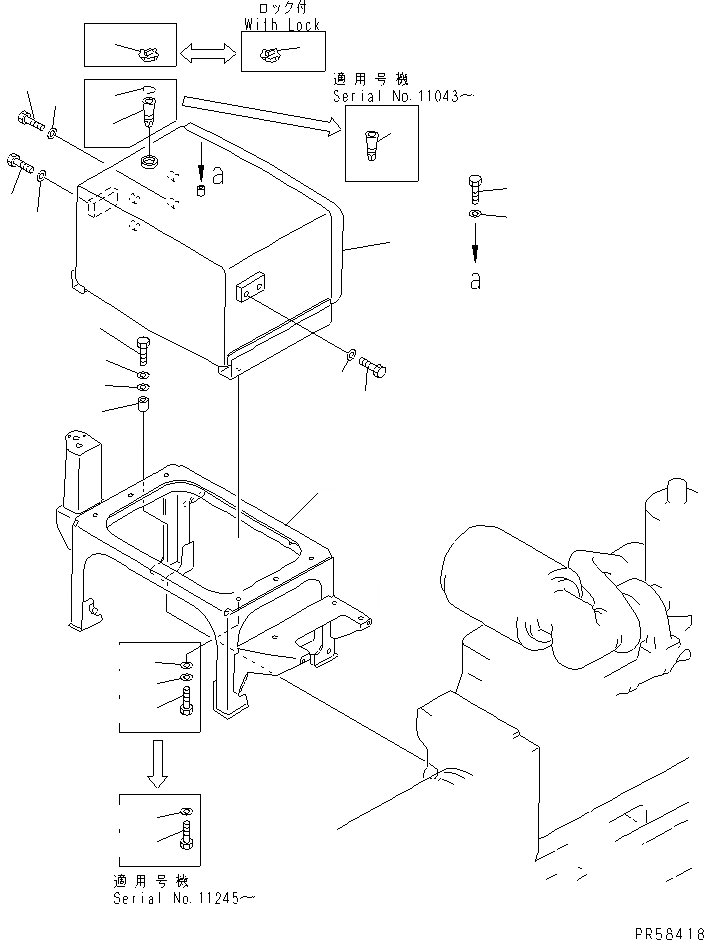 ロック付
With Lock

適用号機
Serial No.11043~

a

a

適用号機
Serial No.11245~

PR58418