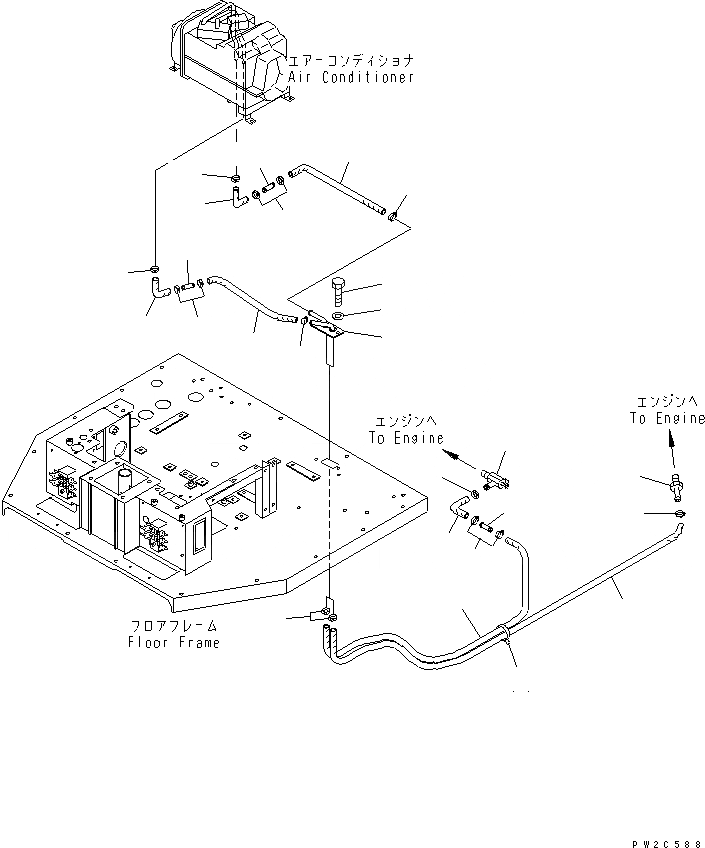 エアーコンディショナ
Air Conditioner

エンジンへ
To Engine

エンジンへ
To Engine

フロアフレーム
Floor Frame

PW2C588