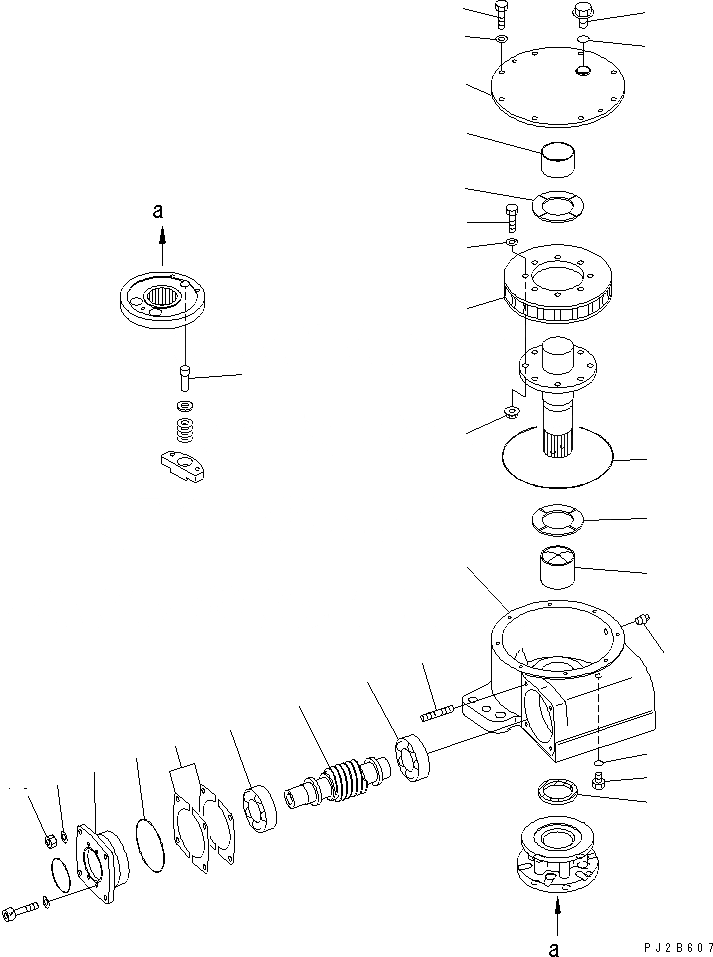 a

a

PJ2B607