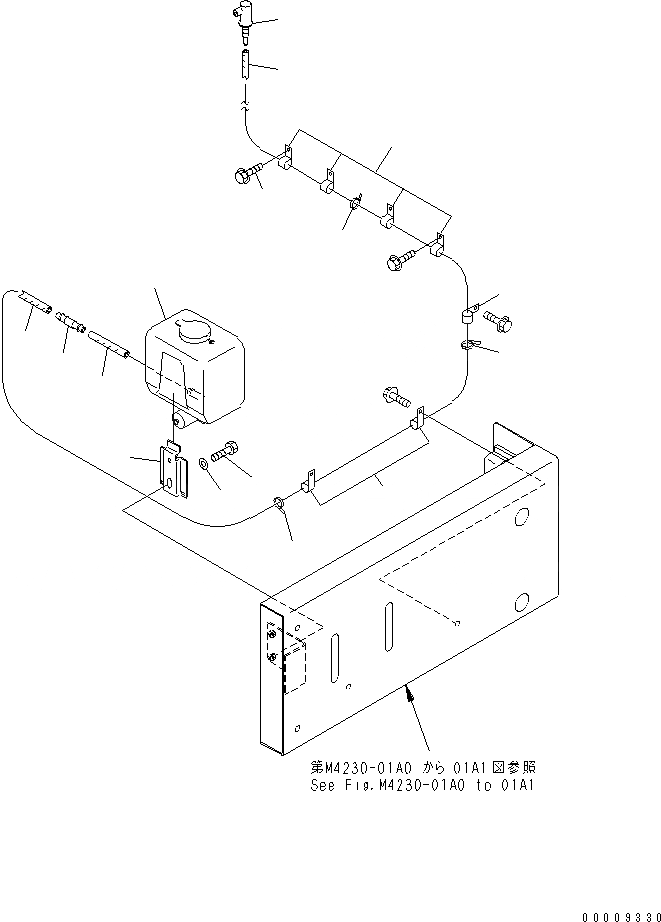 第M4230-01A0 から 01A1図参照
See Fig.M4230-01A0 to 01A1

00009330