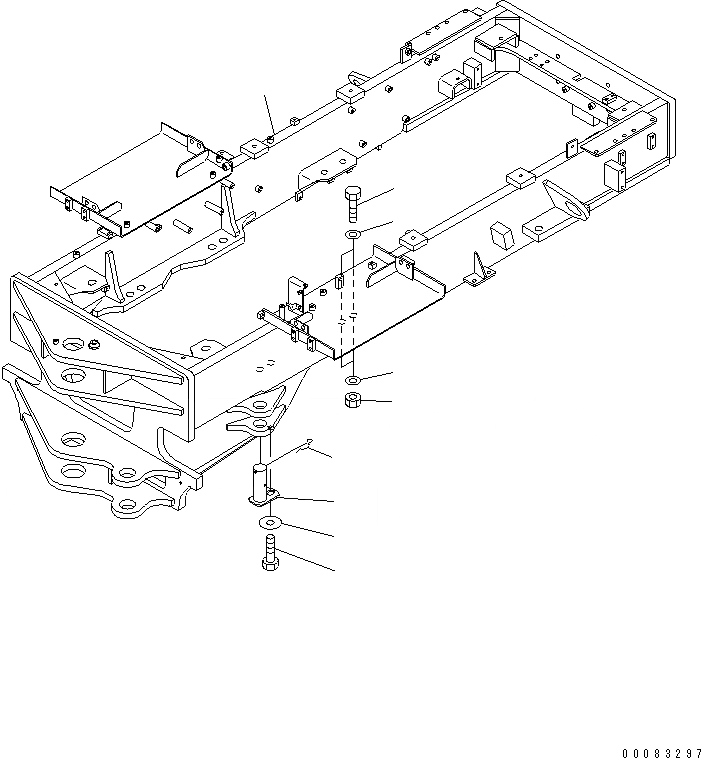 00083297