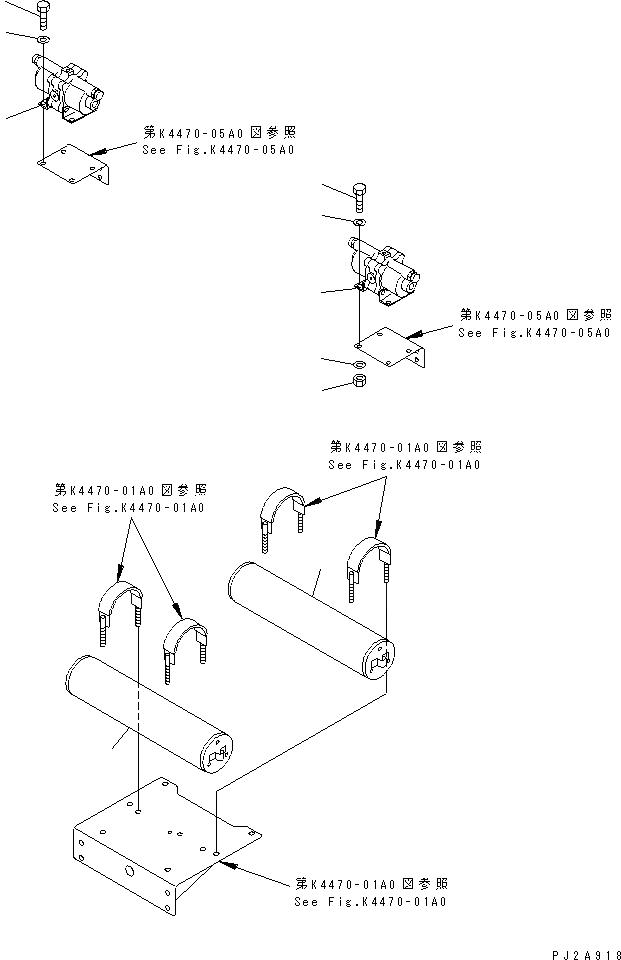 第K4470-05A0図参照
See Fig.K4470-05A0

第K4470-05A0図参照
See Fig.K4470-05A0

第K4470-01A0図参照
See Fig.K4470-01A0

第K4470-01A0図参照
See Fig.K4470-01A0

第K4470-01A0図参照
See Fig.K4470-01A0

PJ2A918