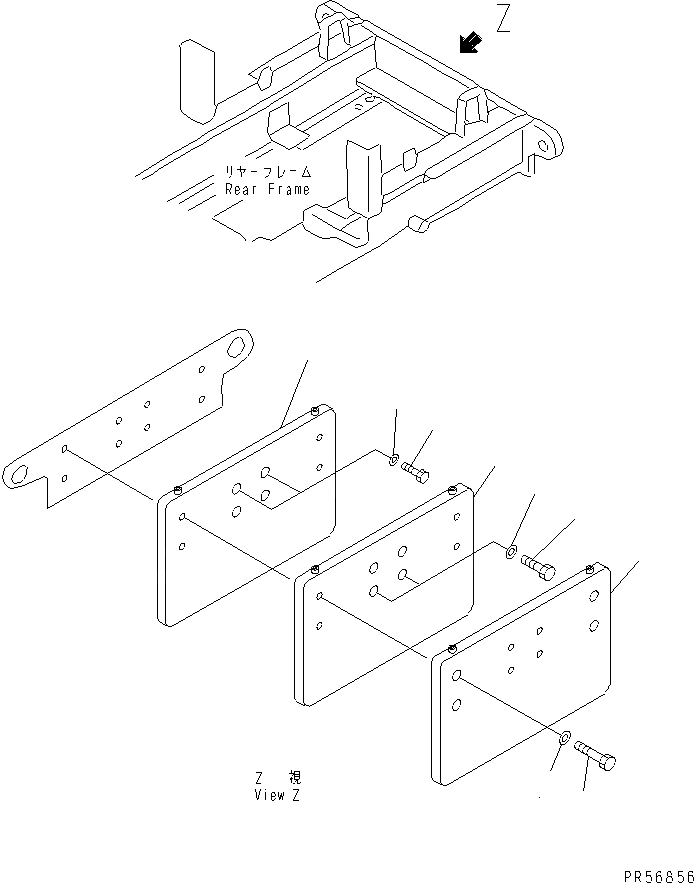 Z

リヤーフレーム
Rear Frame

Z 視
View Z

PR56856