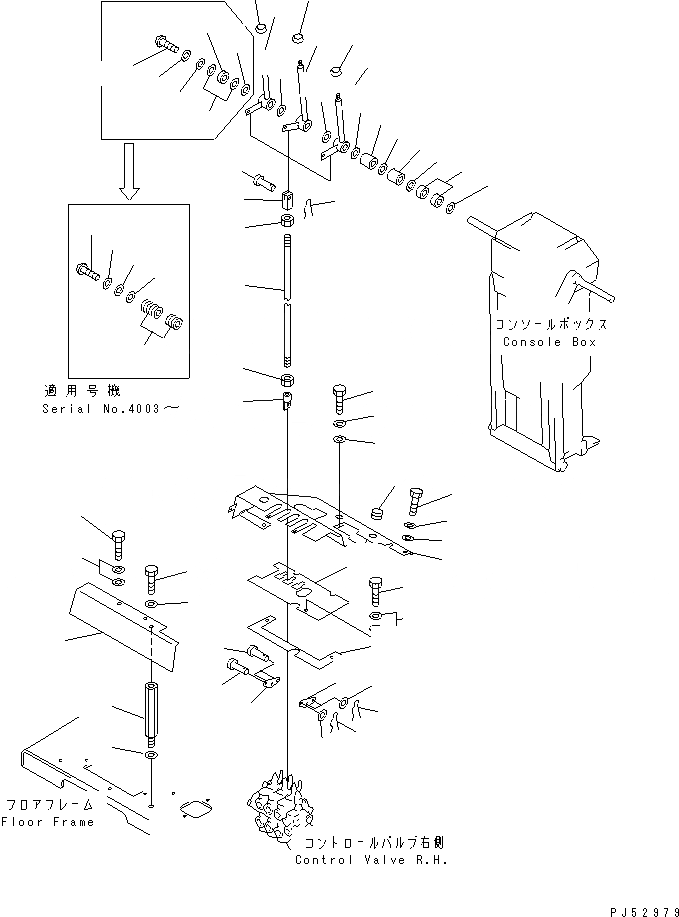 コンソールボックス
Console Box

適用号機
Serial No.4003～

フロアフレーム
Floor Frame

コントロールバルブ右側
Control Valve R.H.

PJ52979