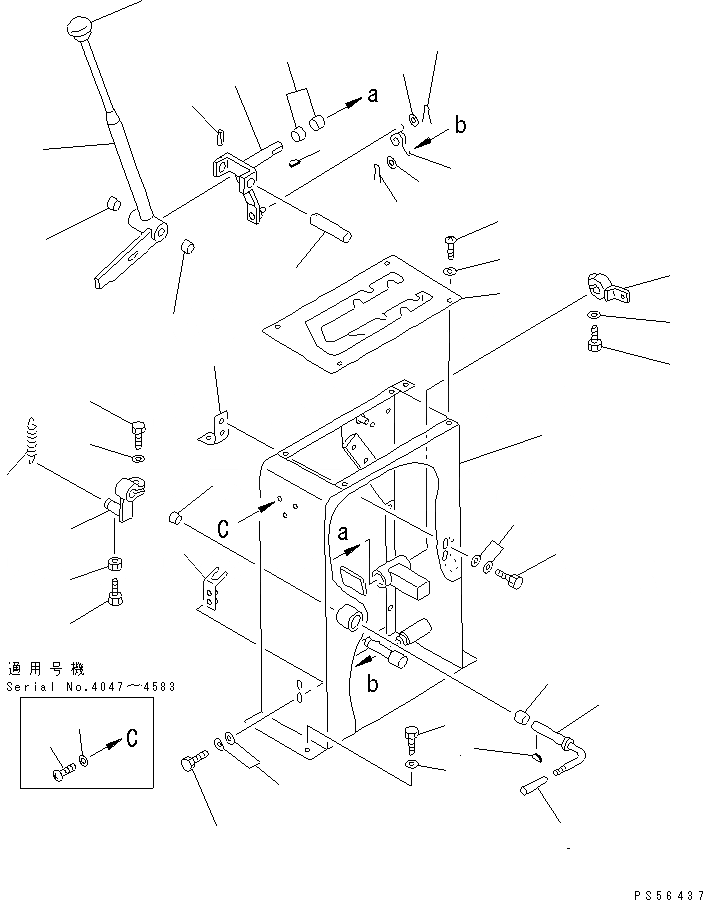 a
b
C
a
b
適用号機
Serial No.4047～4583
C
PS56437