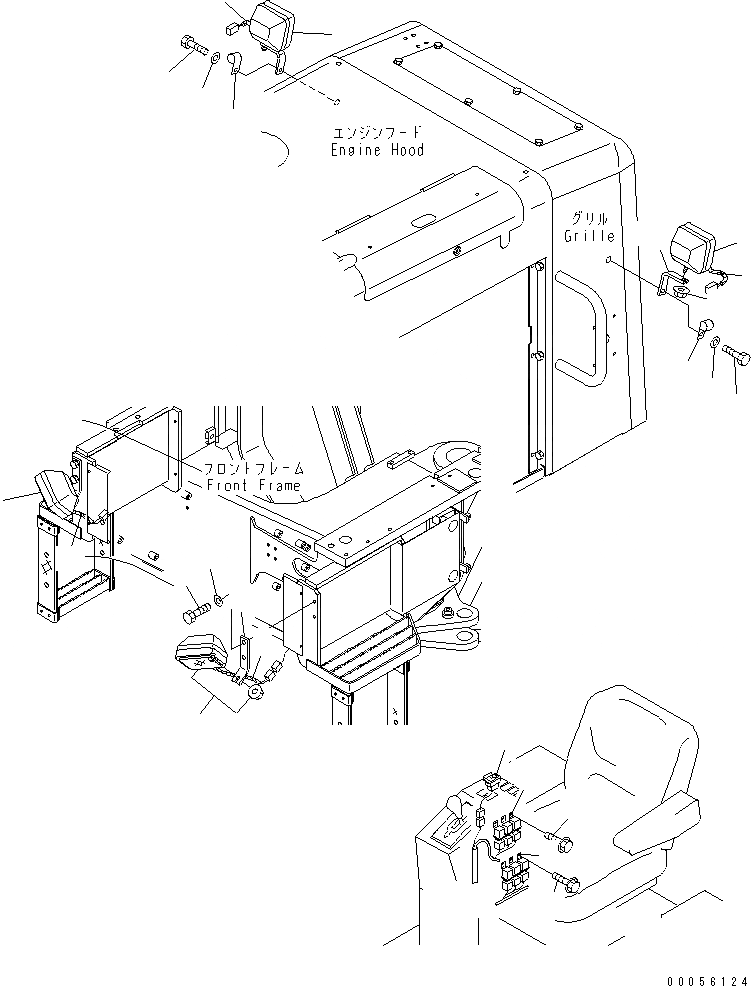 エンジンフード
Engine Hood

グリル
Grille

フロントフレーム
Front Frame

00056124