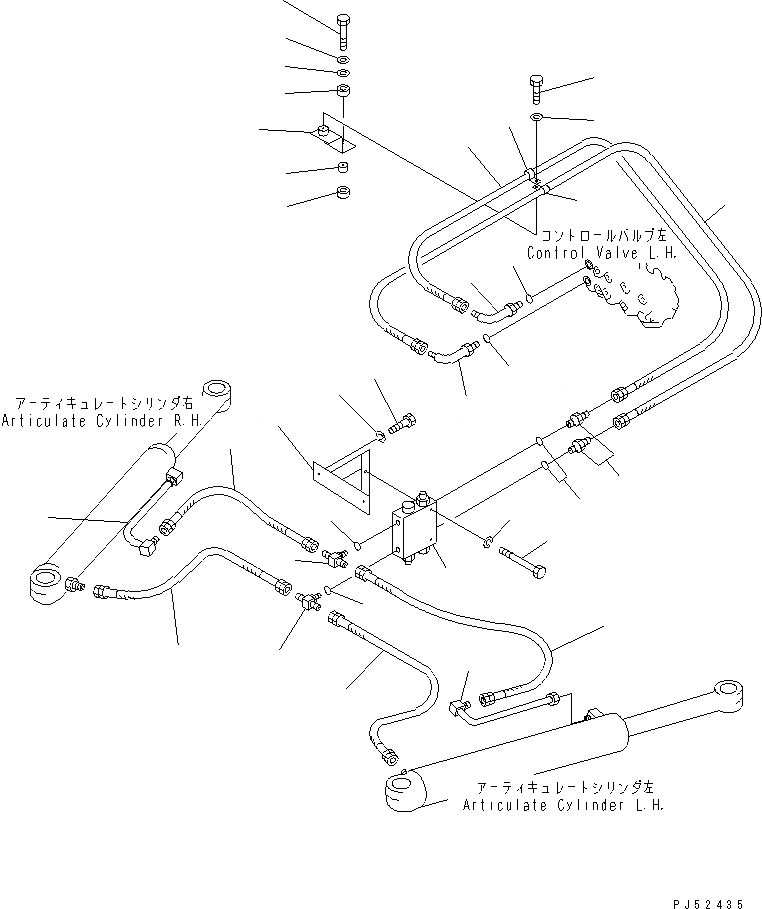 コントロールバルブ左
Control Valve L.H.

アーティキュレートシリンダ右
Articulate Cylinder R.H.

アーティキュレートシリンダ左
Articulate Cylinder L.H.

PJ52435