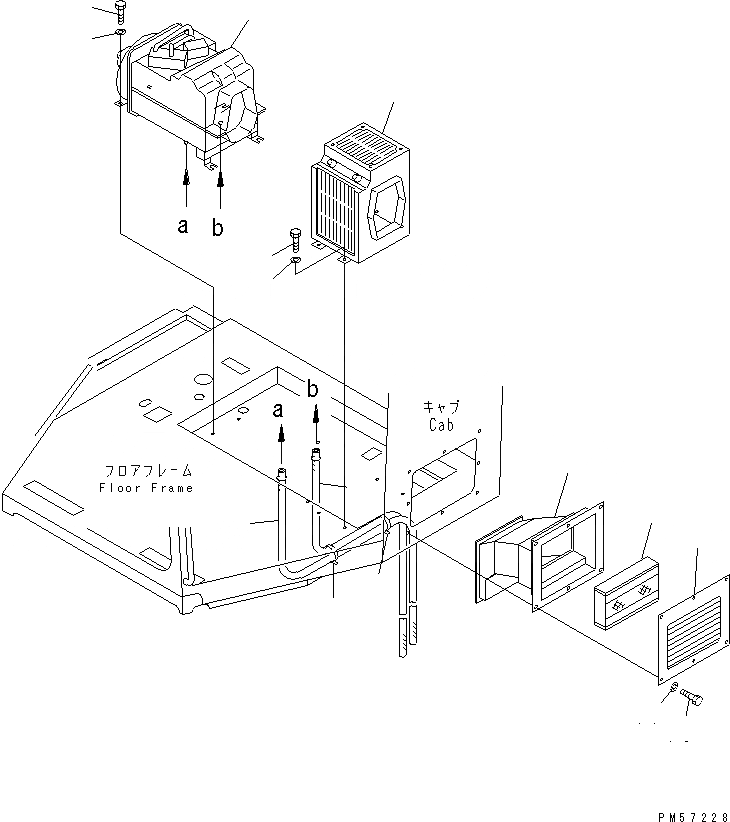 a
b
b
a
キャブ
Cab
フロアフレーム
Floor Frame
PM57228