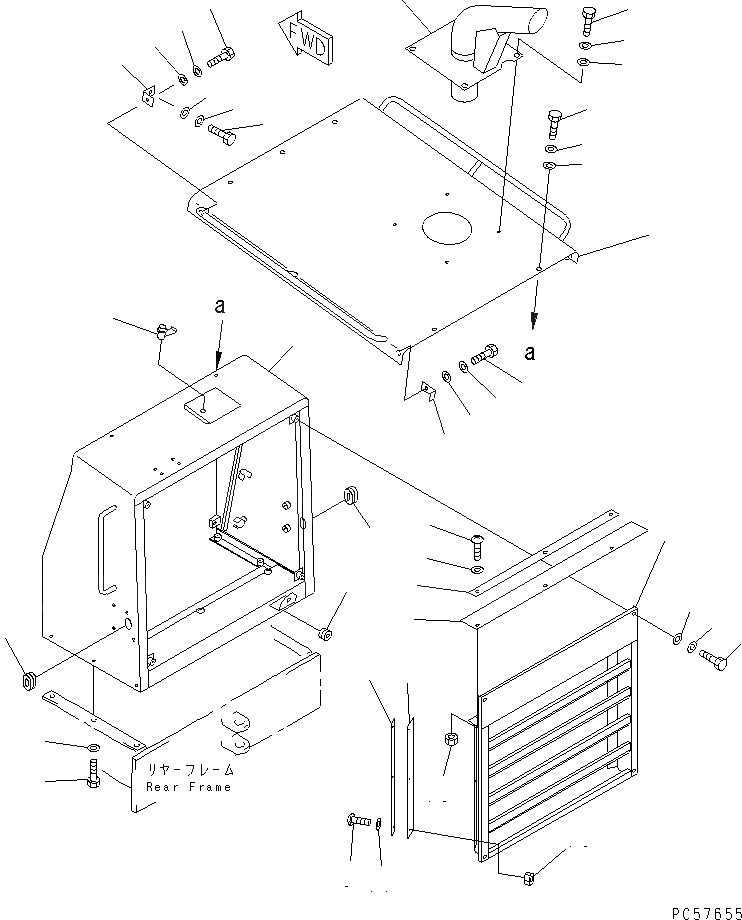 FWD

a

a

リヤーフレーム
Rear Frame

PC57655