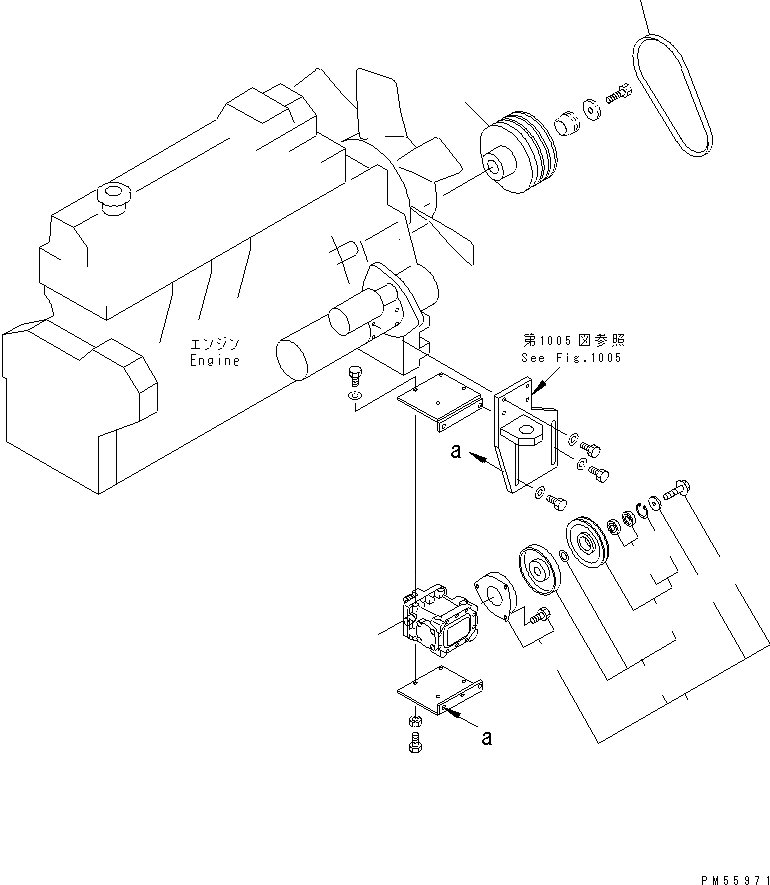 エンジン
Engine

第1005図参照
See Fig.1005

a

a

PM55971