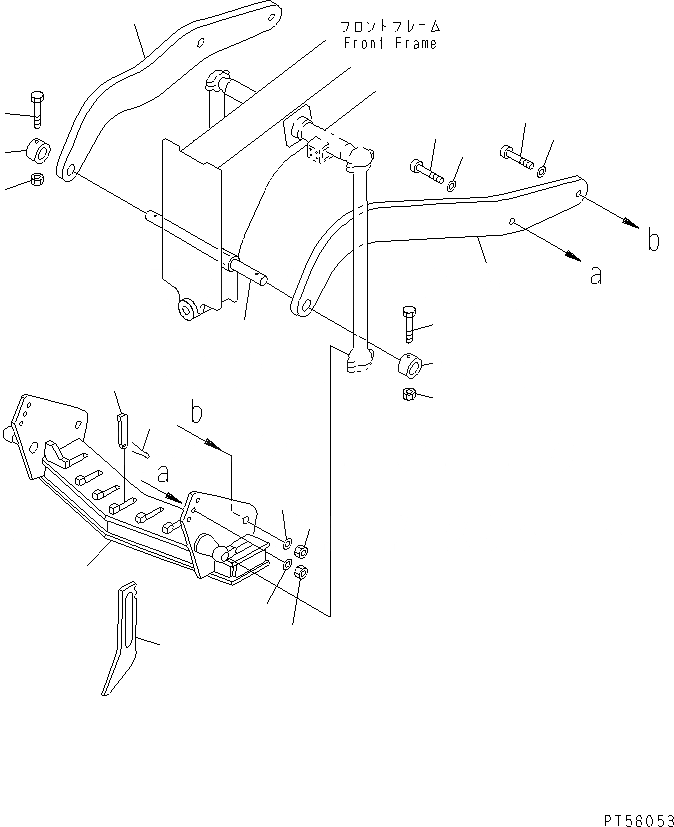 フロントフレーム
Front Frame

b

a

b

a

PT58053