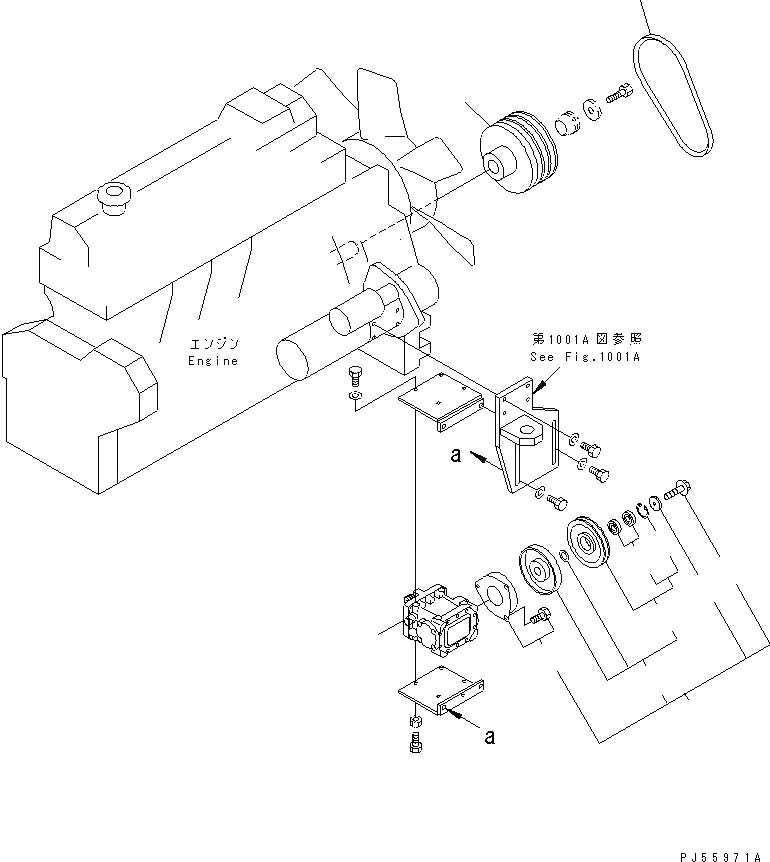 エンジン
Engine

第1001A図参照
See Fig.1001A

a

a

PJ55971A