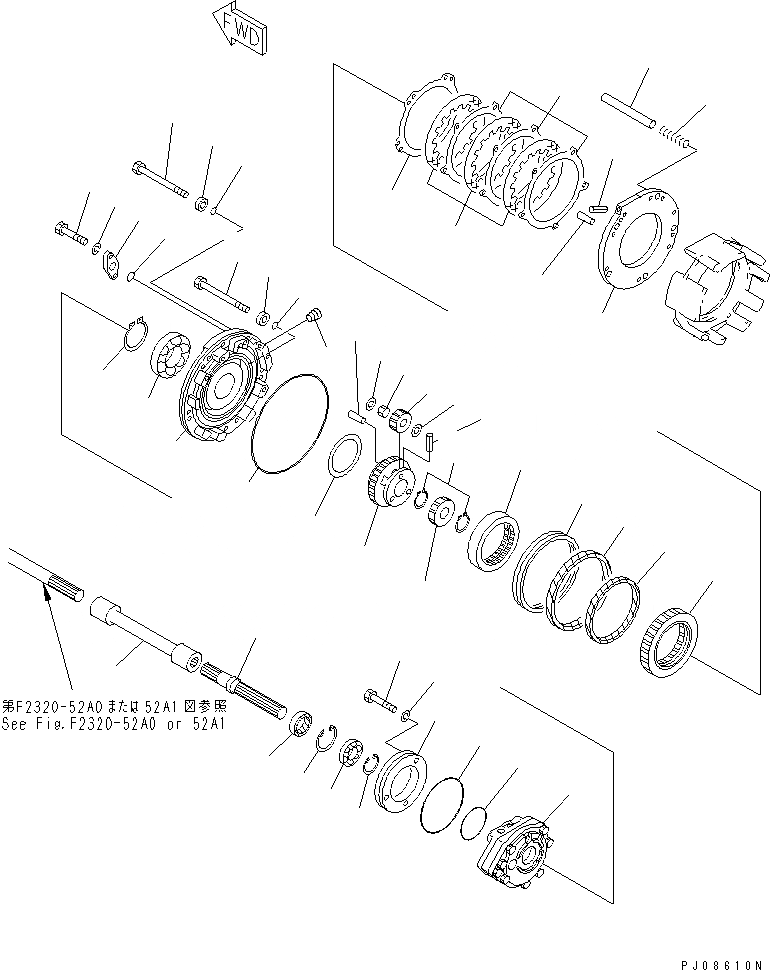 FWD

第F2320-52A0または52A1図参照
See Fig.F2320-52A0 or 52A1

PJ08610N