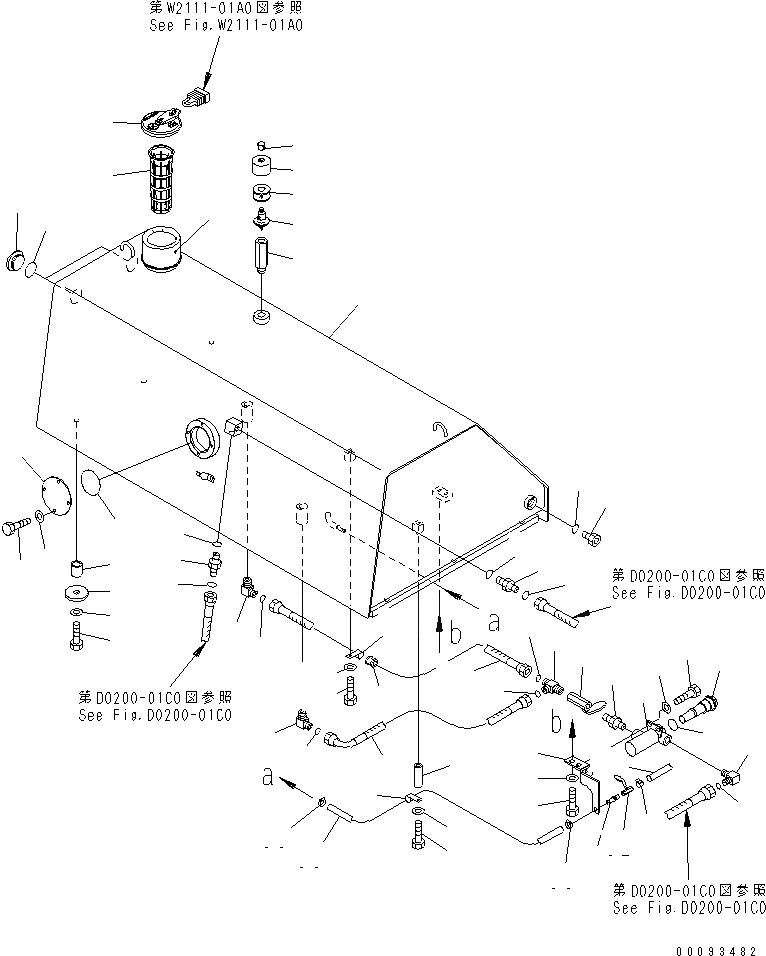 第W2111-01A0図参照
See Fig.W2111-01A0

第D0200-01C0図参照
See Fig.D0200-01C0

a

b

第D0200-01C0図参照
See Fig.D0200-01C0

b

a

第D0200-01C0図参照
See Fig.D0200-01C0

00093482