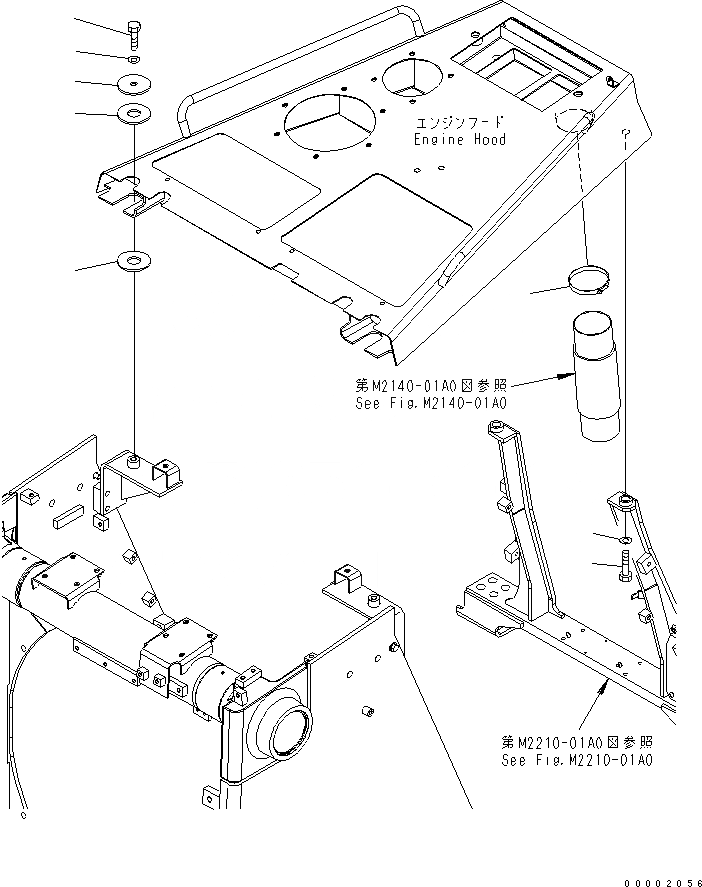 エンジンフード
Engine Hood

第M2140-01A0図参照
See Fig.M2140-01A0

第M2210-01A0図参照
See Fig.M2210-01A0

00002056