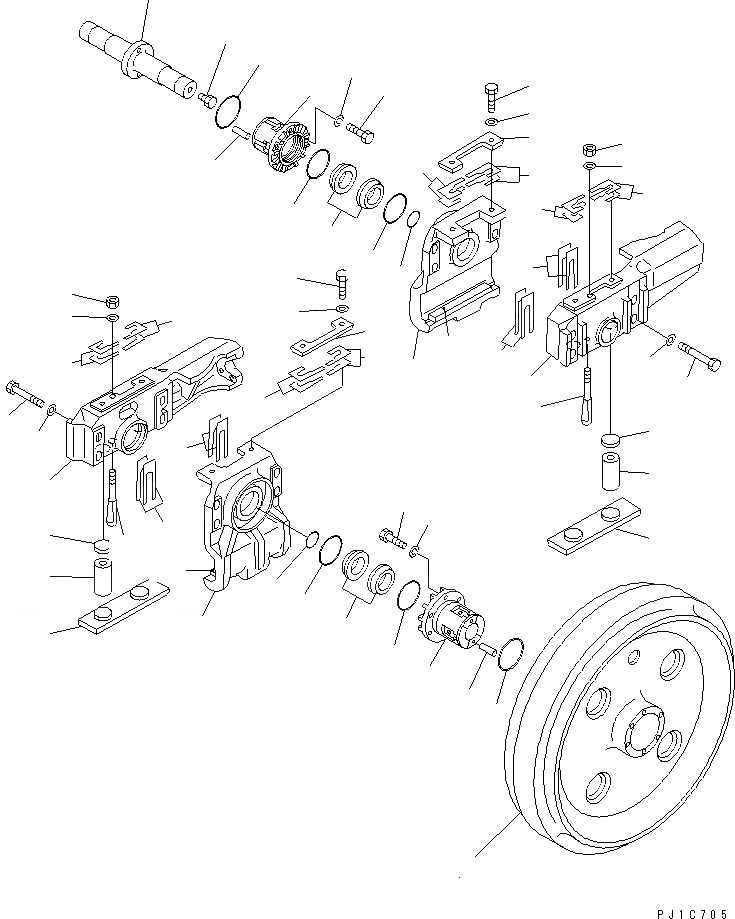 PJ1C705