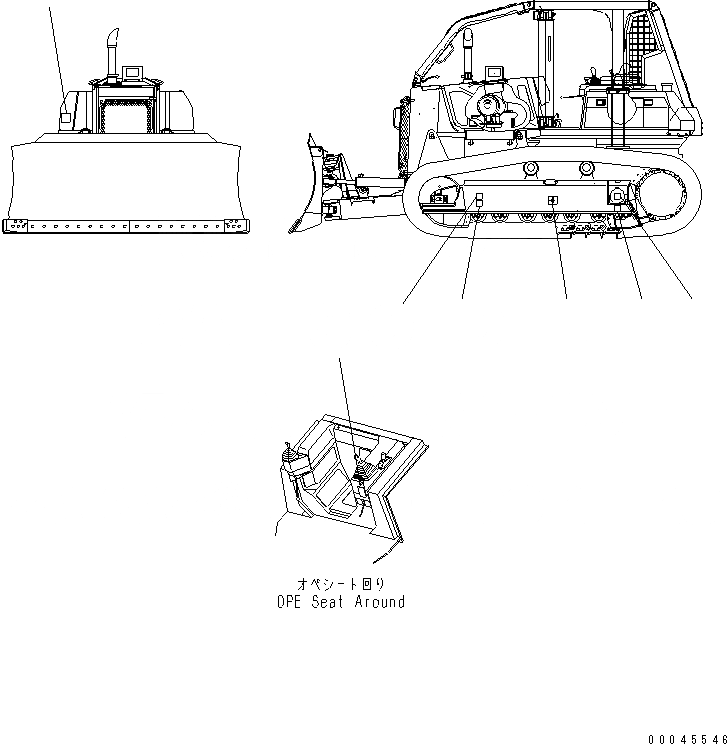 オペシート回り
OPE Seat Around

00045546