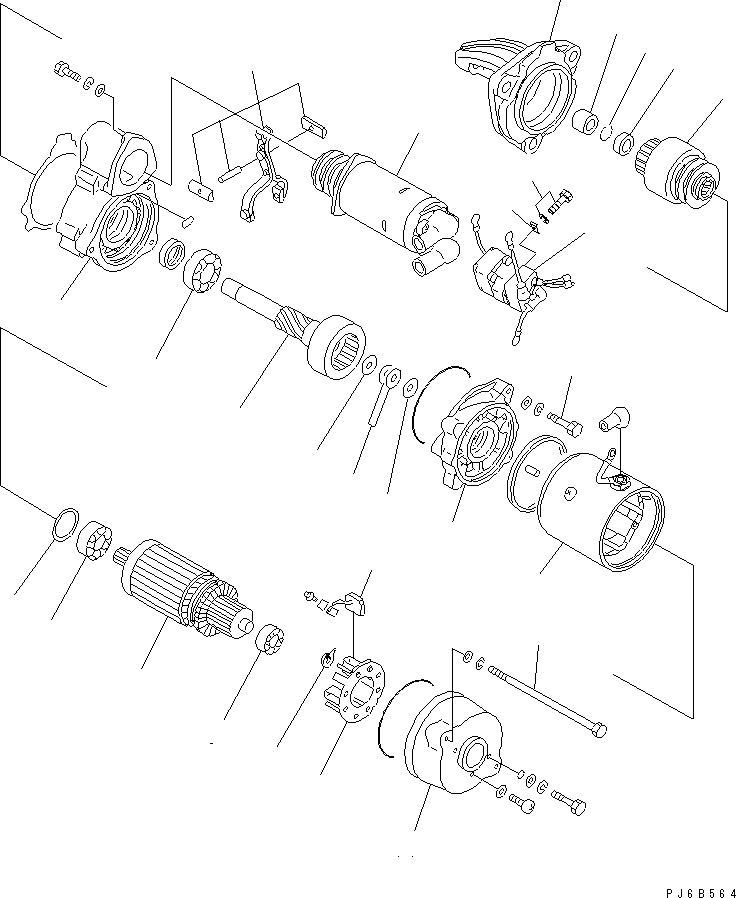 PJ6B564