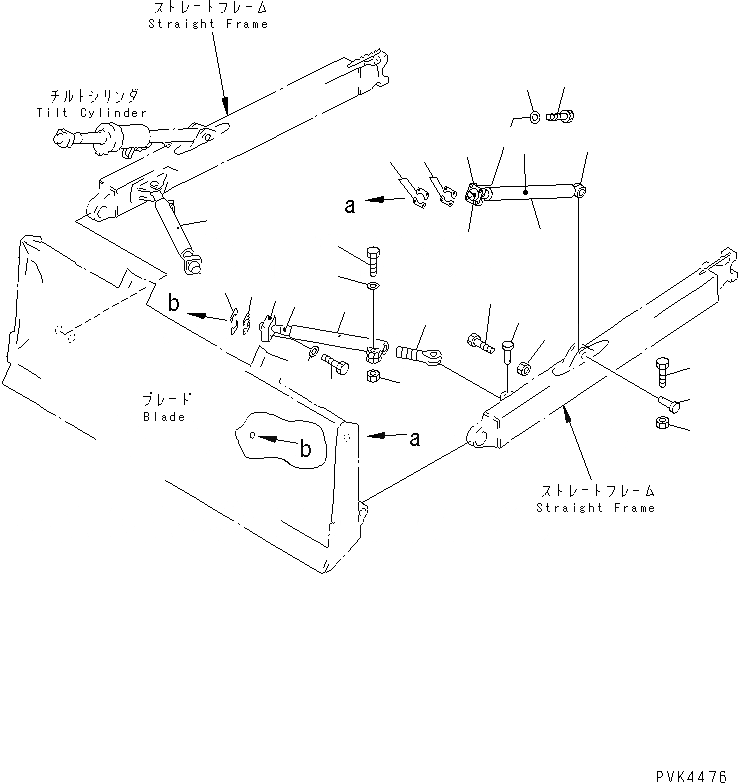 ストレートフレーム
Straight Frame

チルトシリンダ
Tilt Cylinder

a

b

ブレード
Blade

b

a

ストレートフレーム
Straight Frame

PVK4476