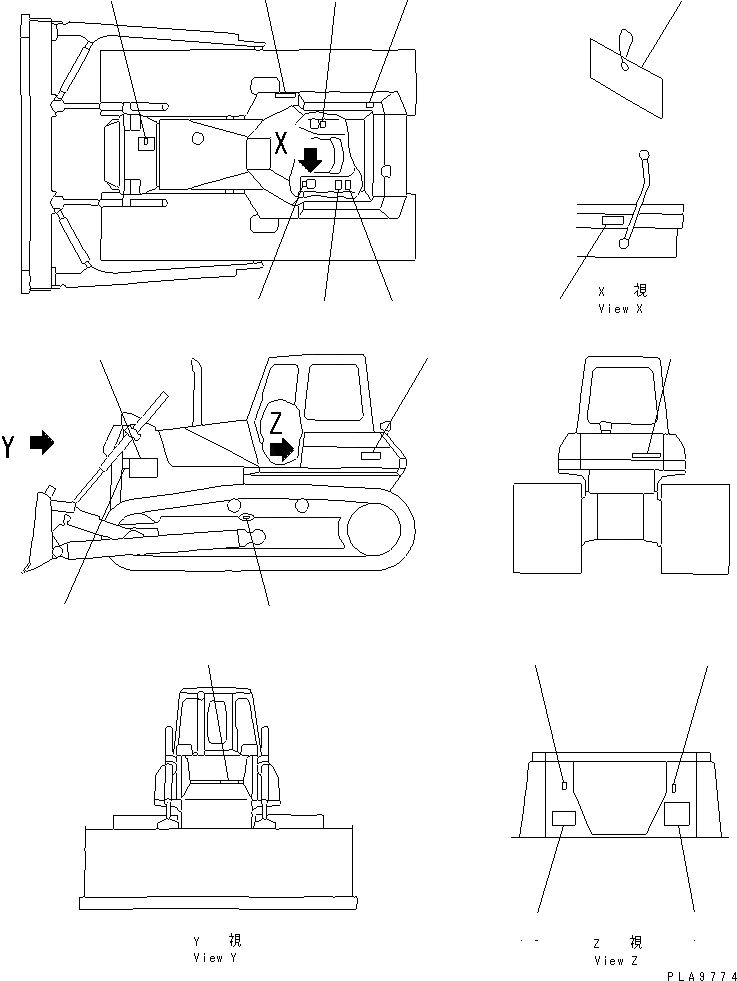 X

X 視
View X

Y

Z

Y 視
View Y

Z 視
View Z

PLA9774