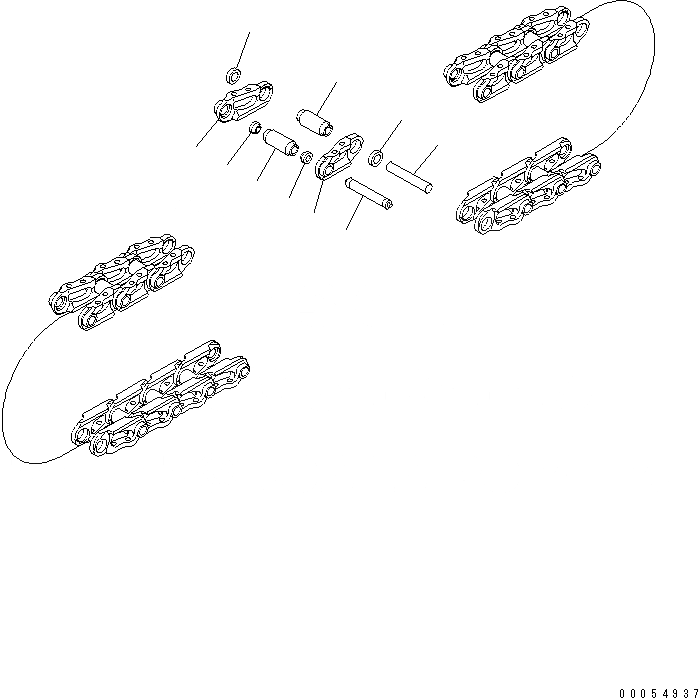 00054937