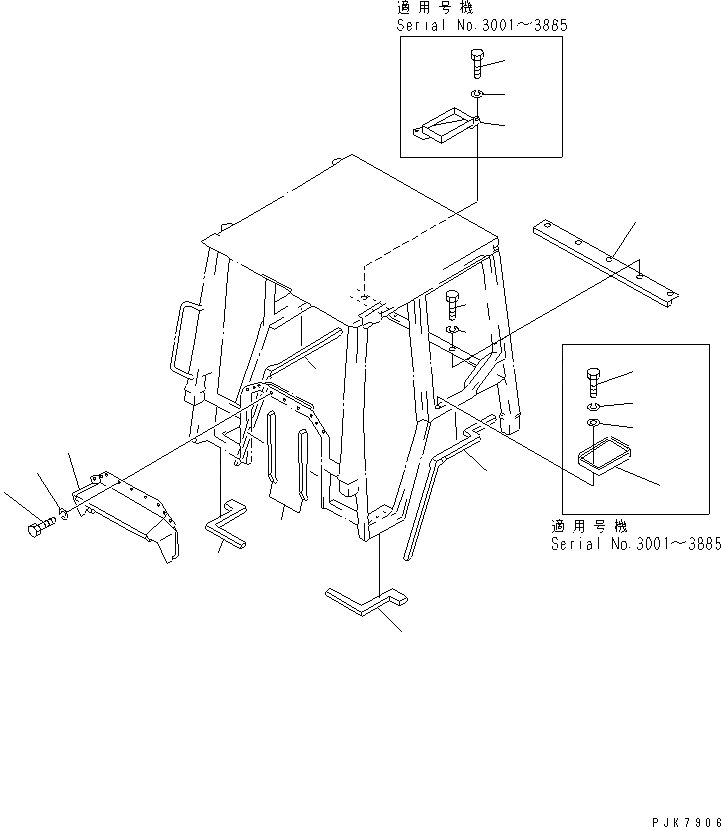 適用号機
Serial No.3001～3885

適用号機
Serial No.3001～3885

PJK7906