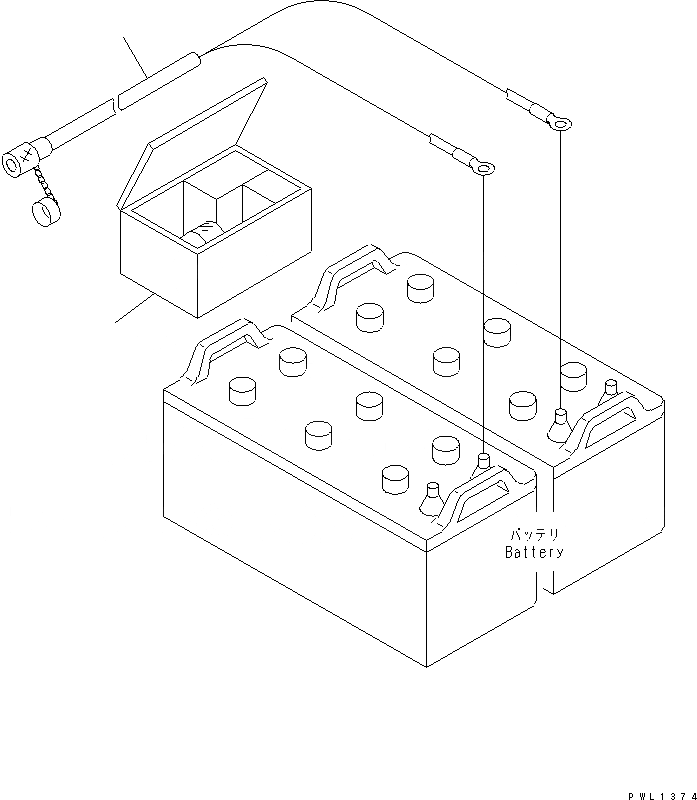 バッテリ
Battery

PWL1374