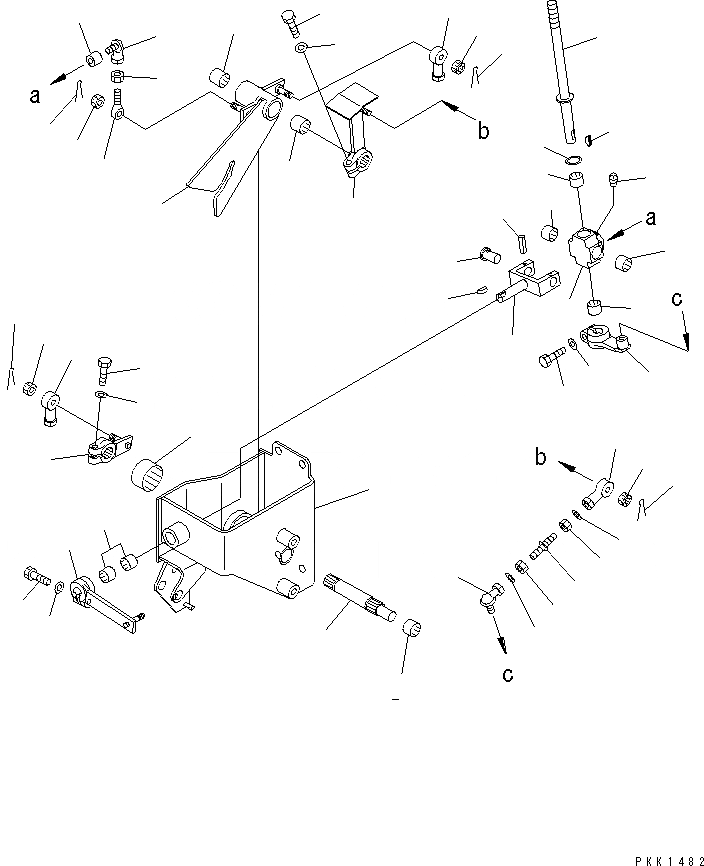 a
b
a
c
b
c
PKK1482