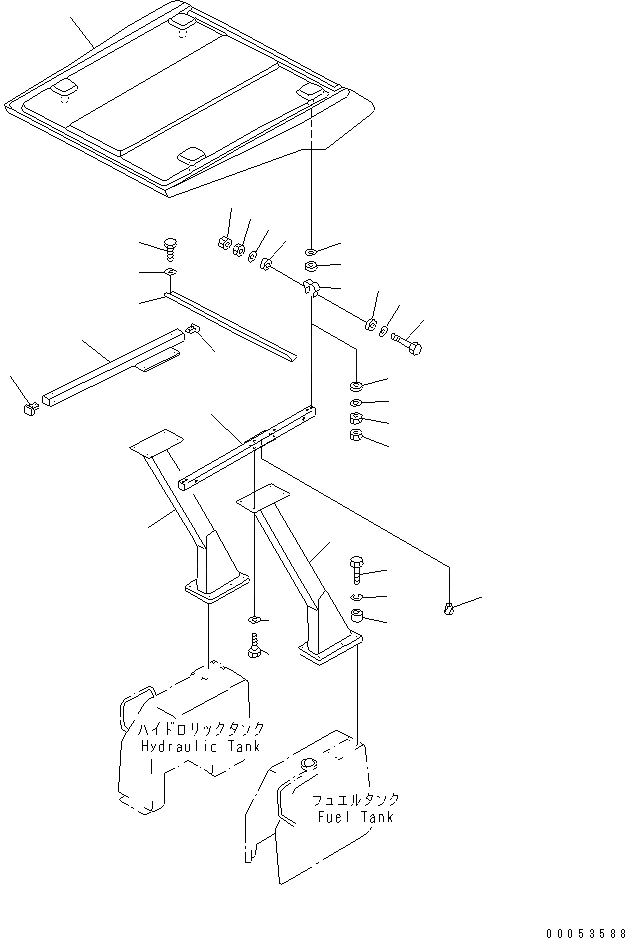 ハイドロリックタンク
Hydraulic Tank

フュエルタンク
Fuel Tank

00053588