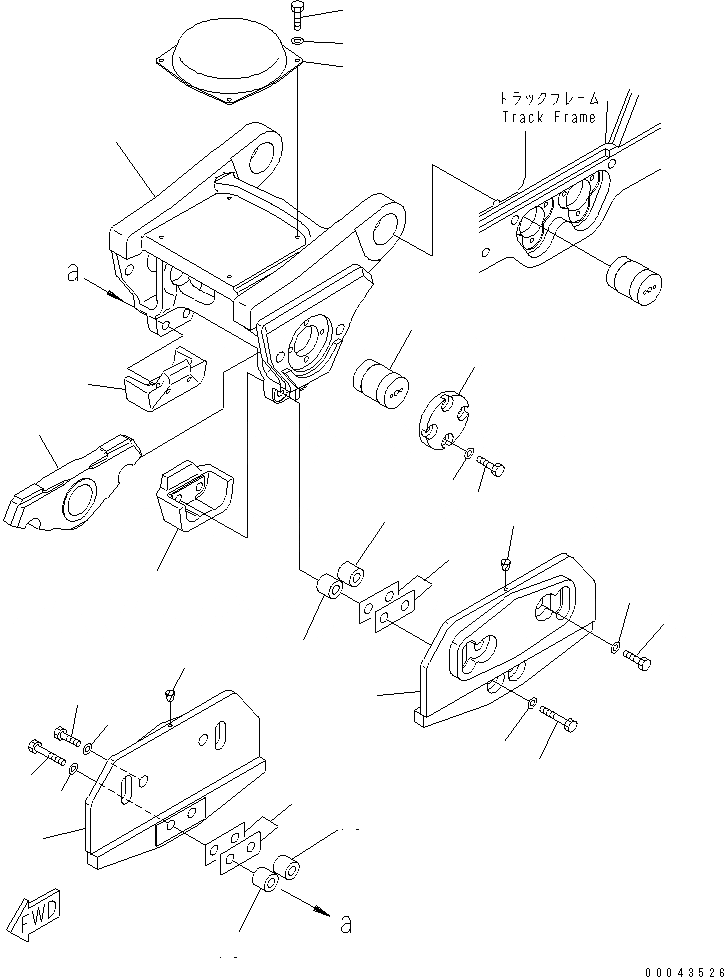 トラックフレーム
Track Frame

a

a

FWD

00043526