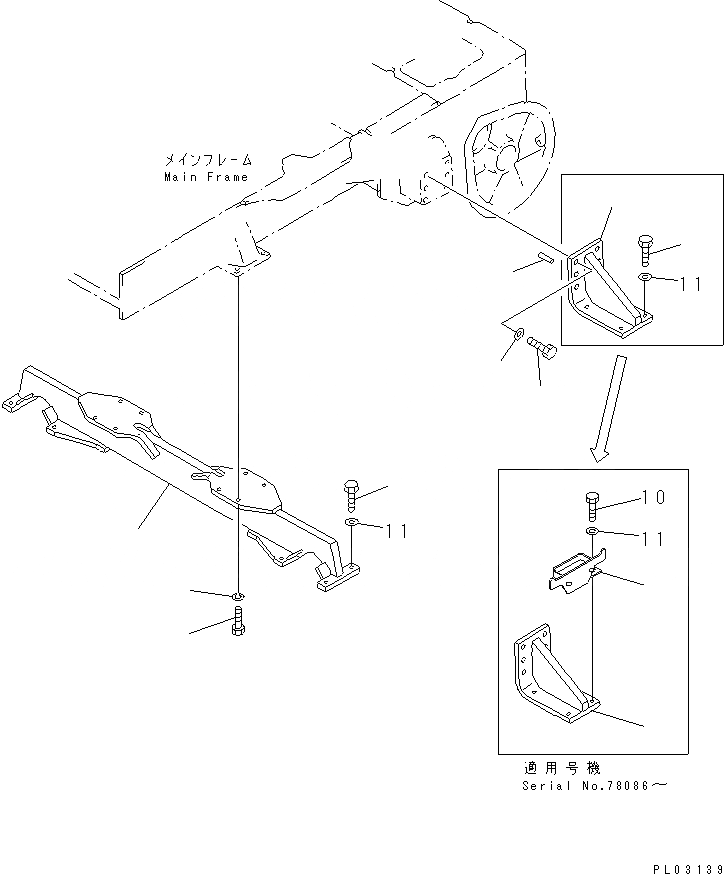 メインフレーム
Main Frame

11

11

10

11

適用号機
Serial No.78086～

PL03139