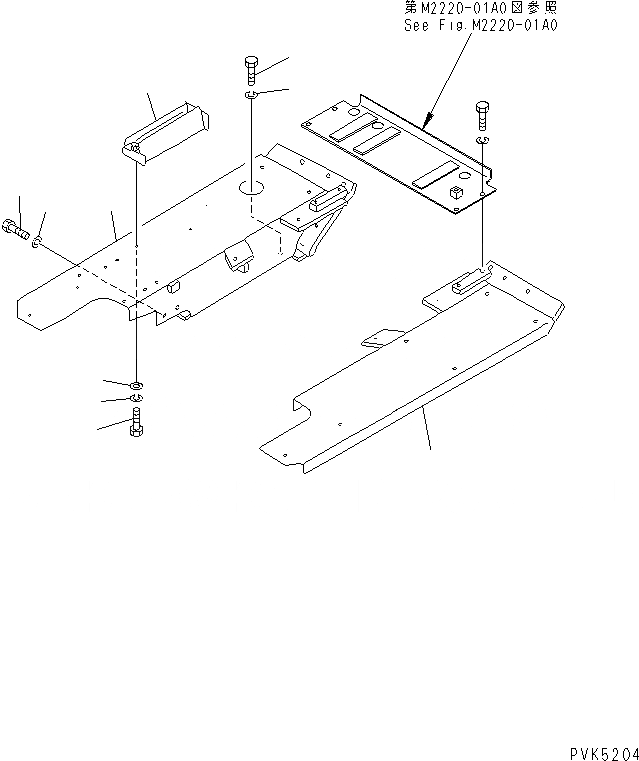 第M2220-01A0図参照
See Fig.M2220-01A0

PVK5204