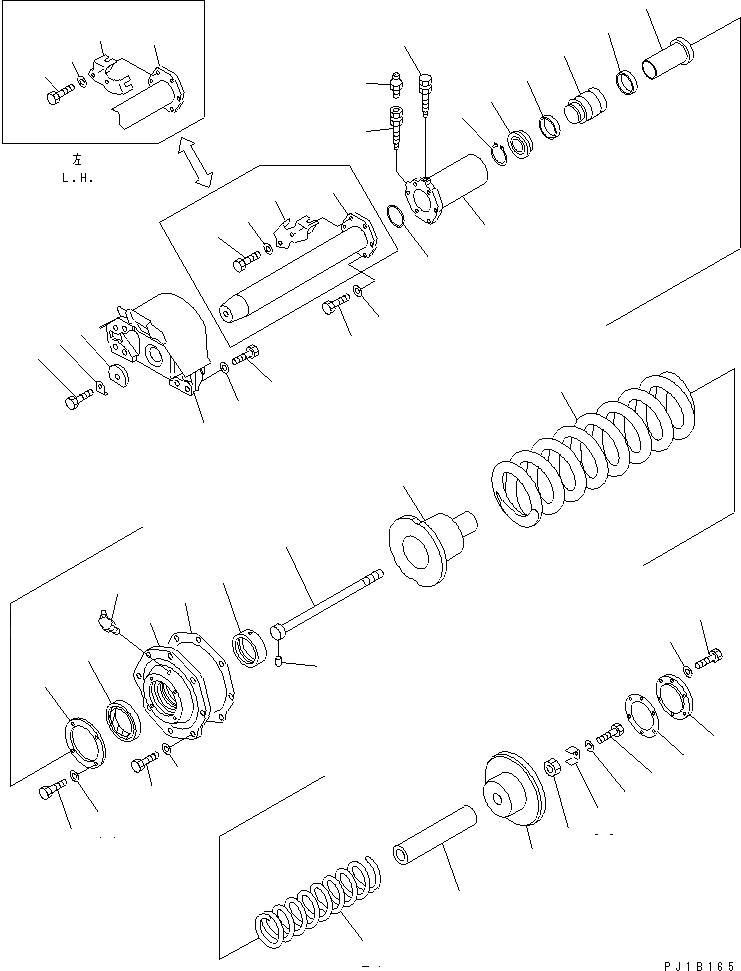 左
L.H.

PJ1B165