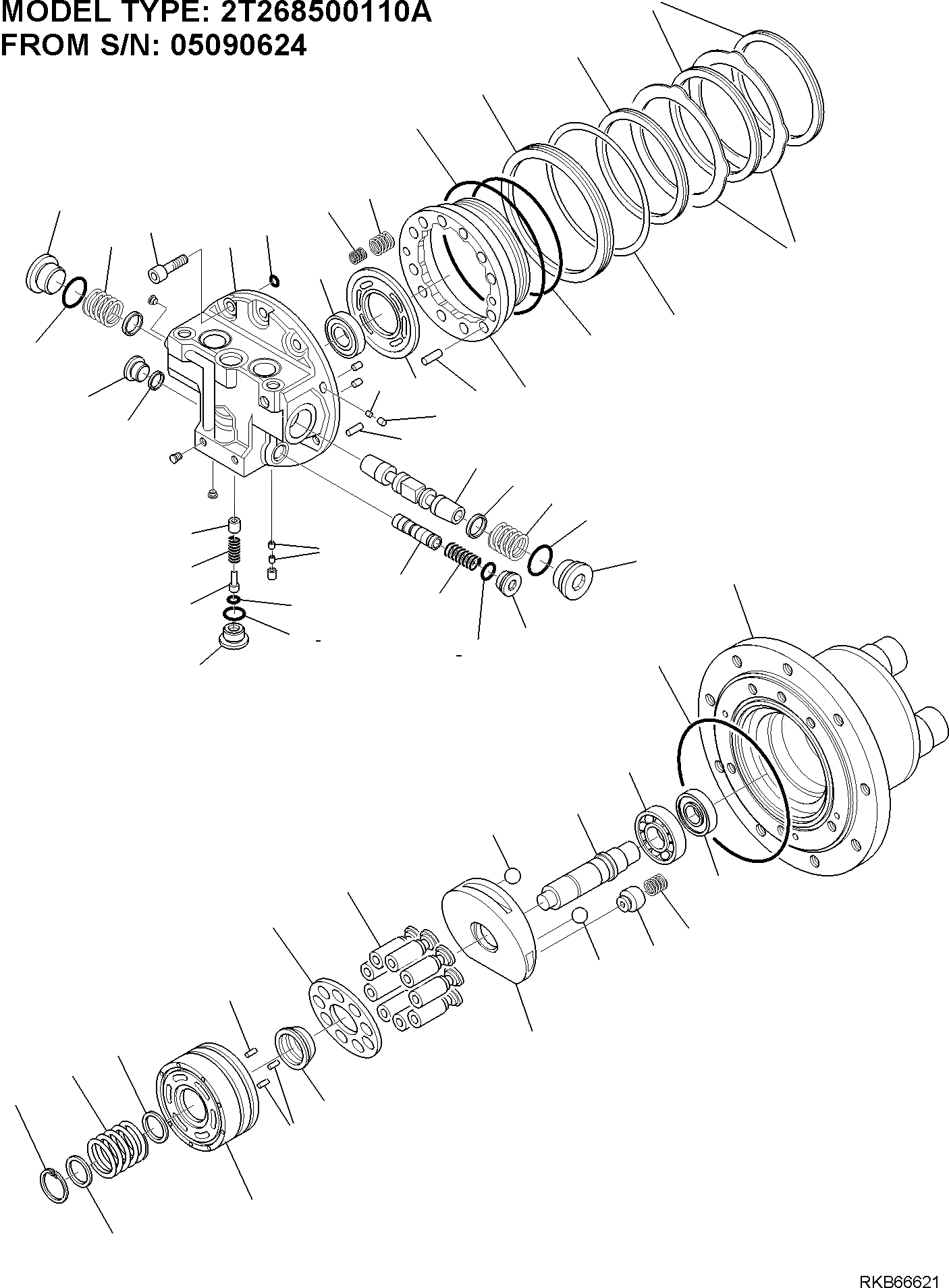 MODEL TYPE: 2T268500110A
FROM S/N: 05090624

RKB66621