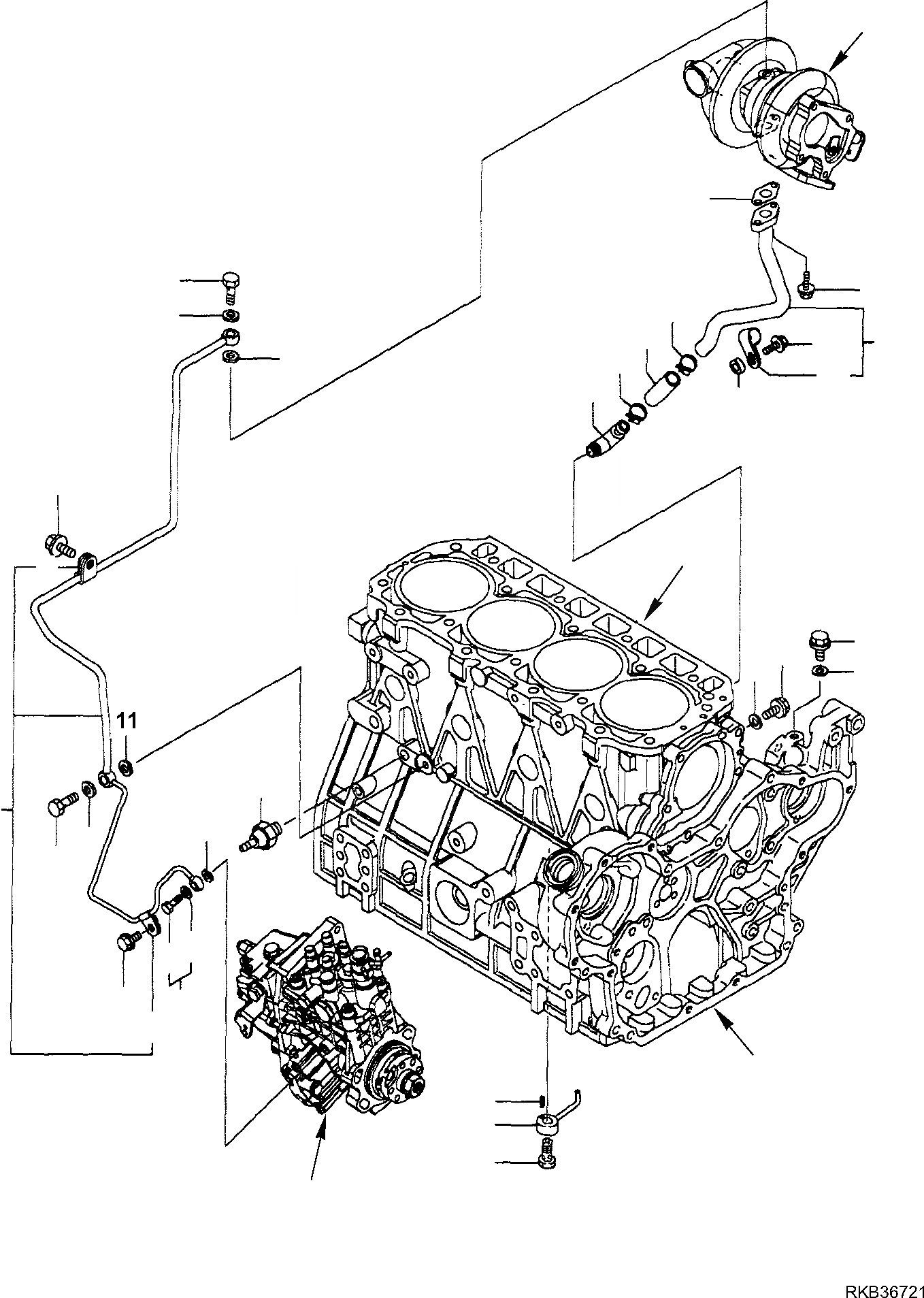 11

RKB36721