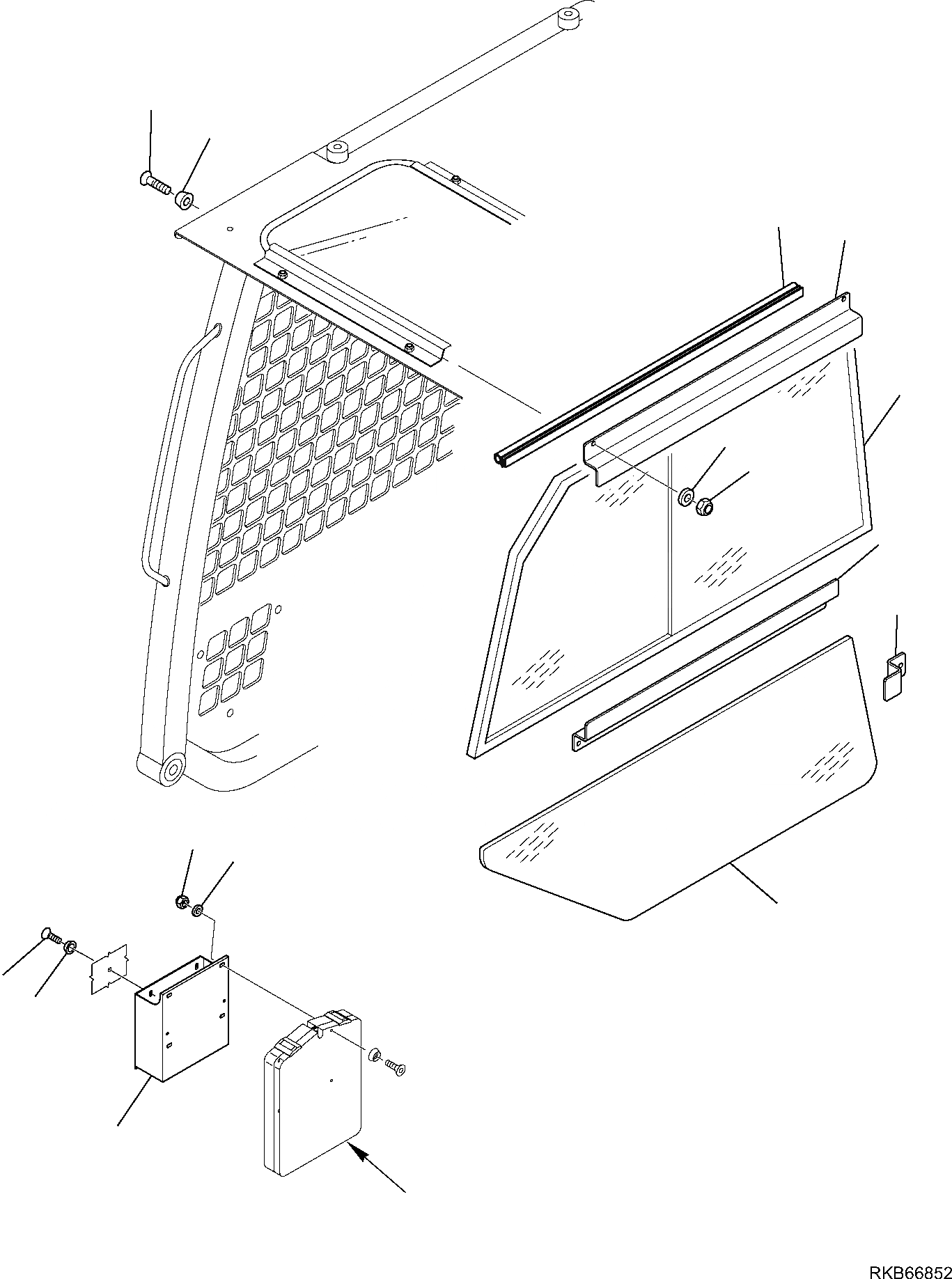 RKB66852