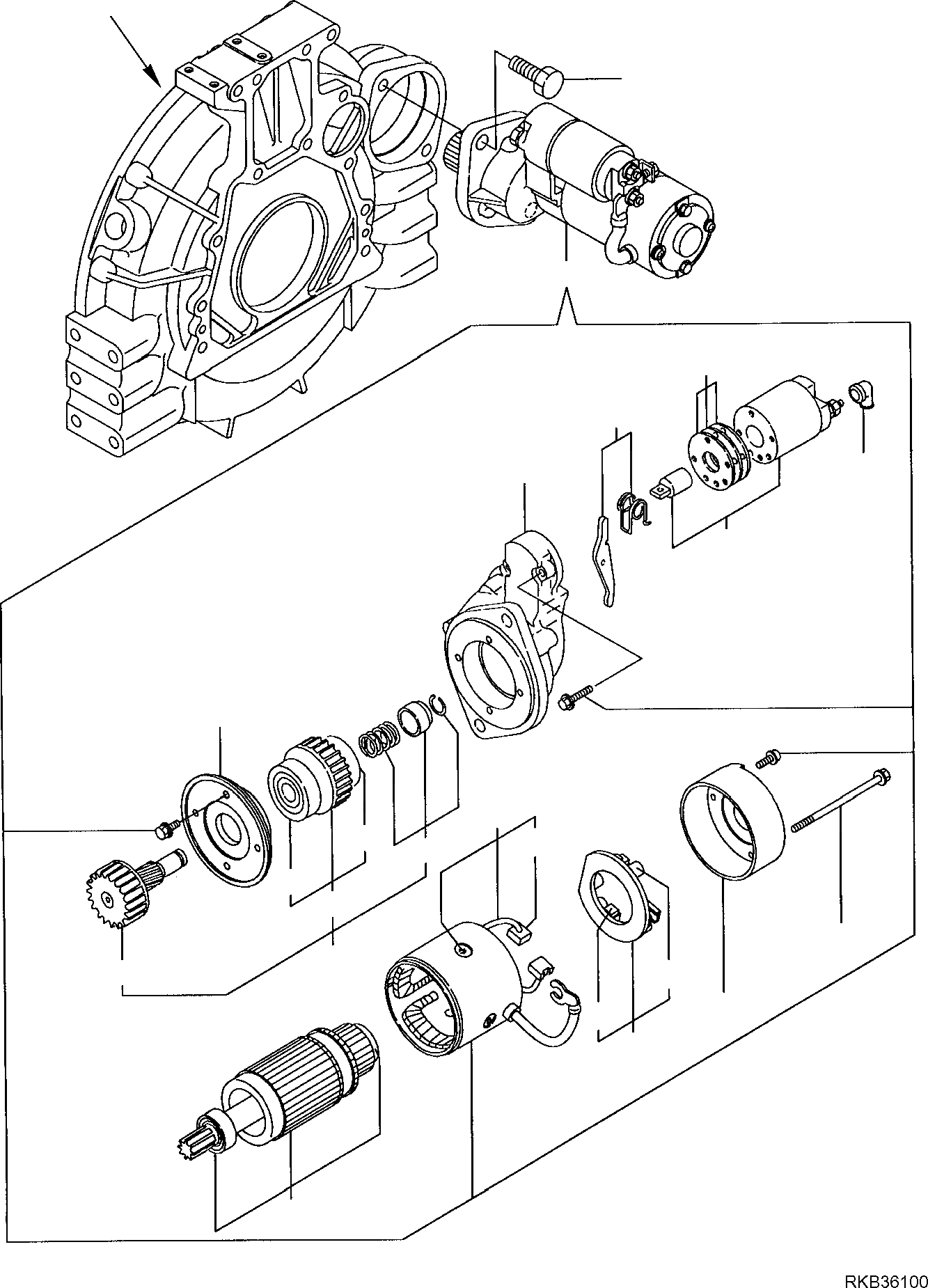 RKB36100