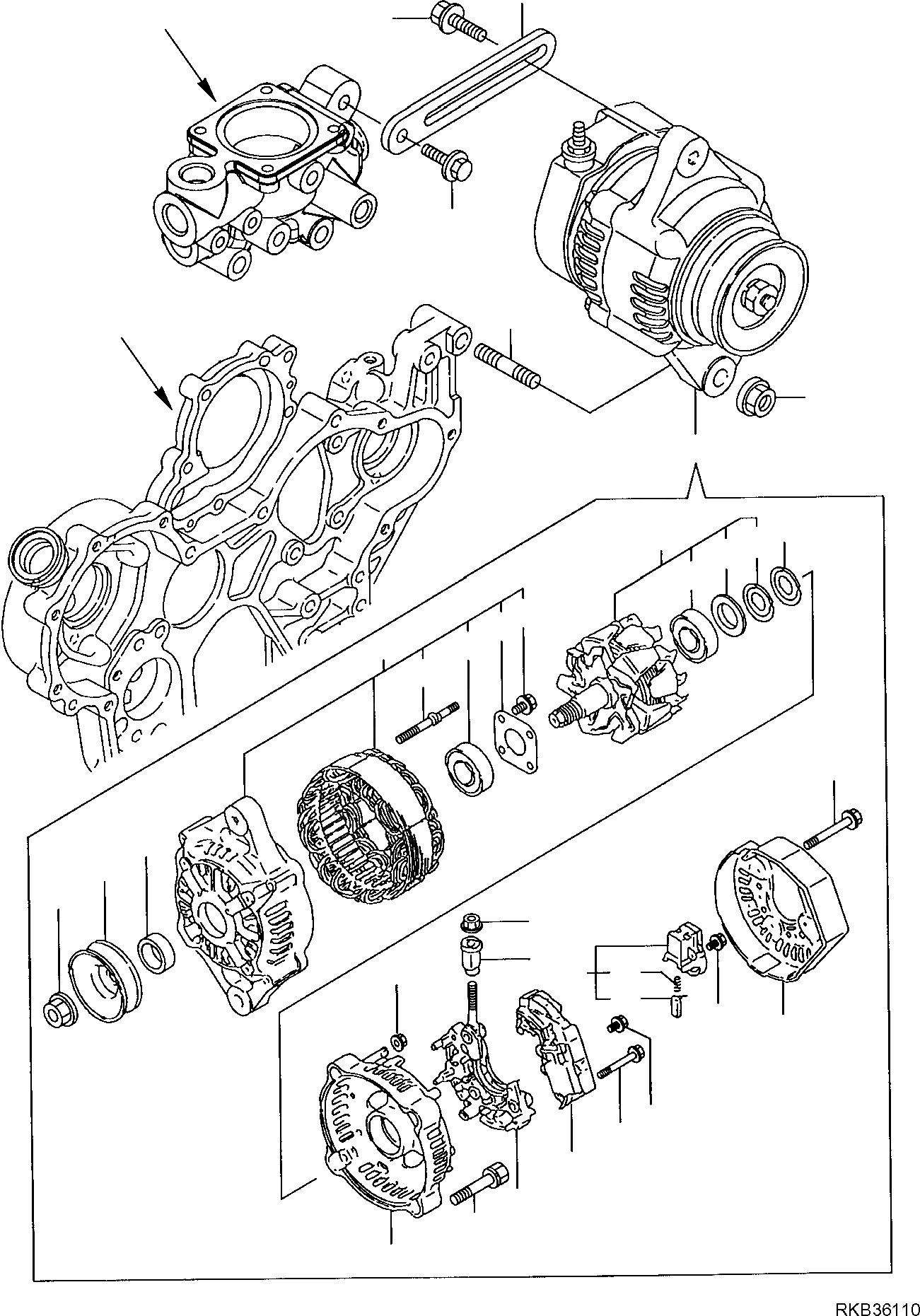 RKB36110