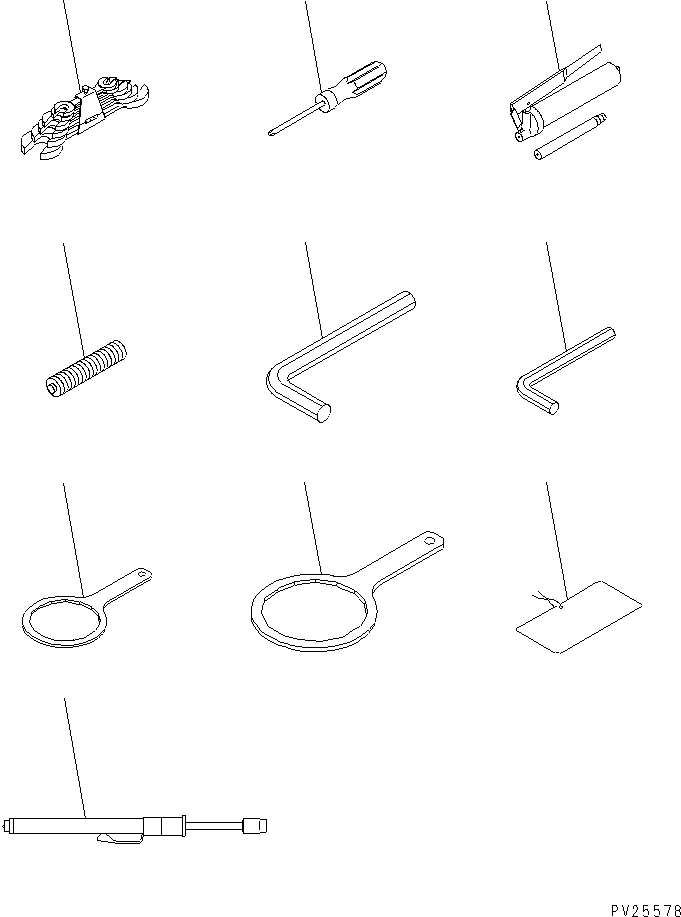 PV25578