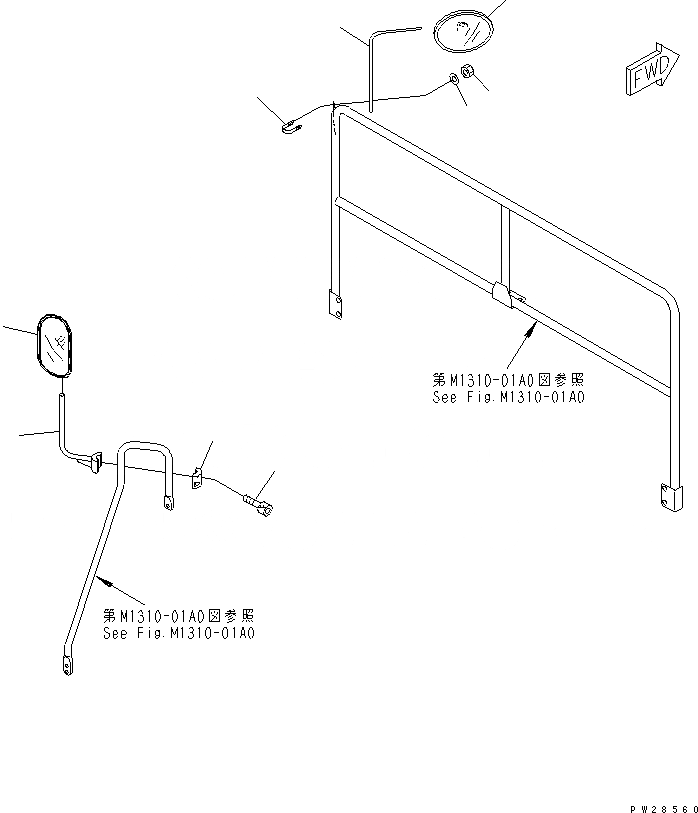 FWD

第M1310-01A0図参照
See Fig.M1310-01A0

第M1310-01A0図参照
See Fig.M1310-01A0

PW28560