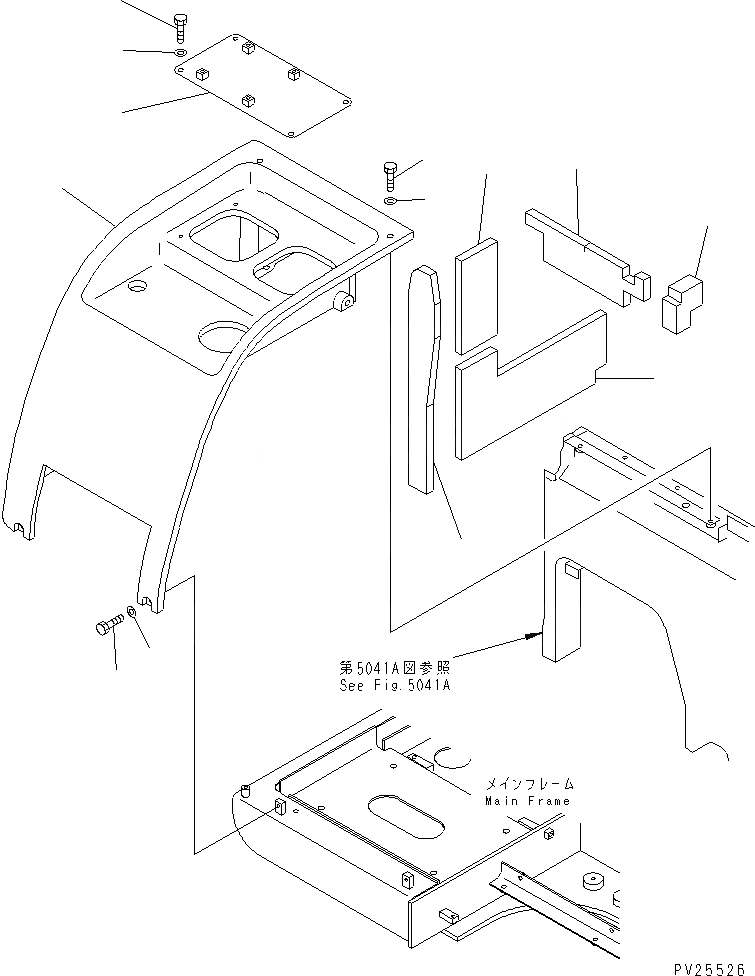 第5041A図参照
See Fig.5041A

メインフレーム
Main Frame

PV25526