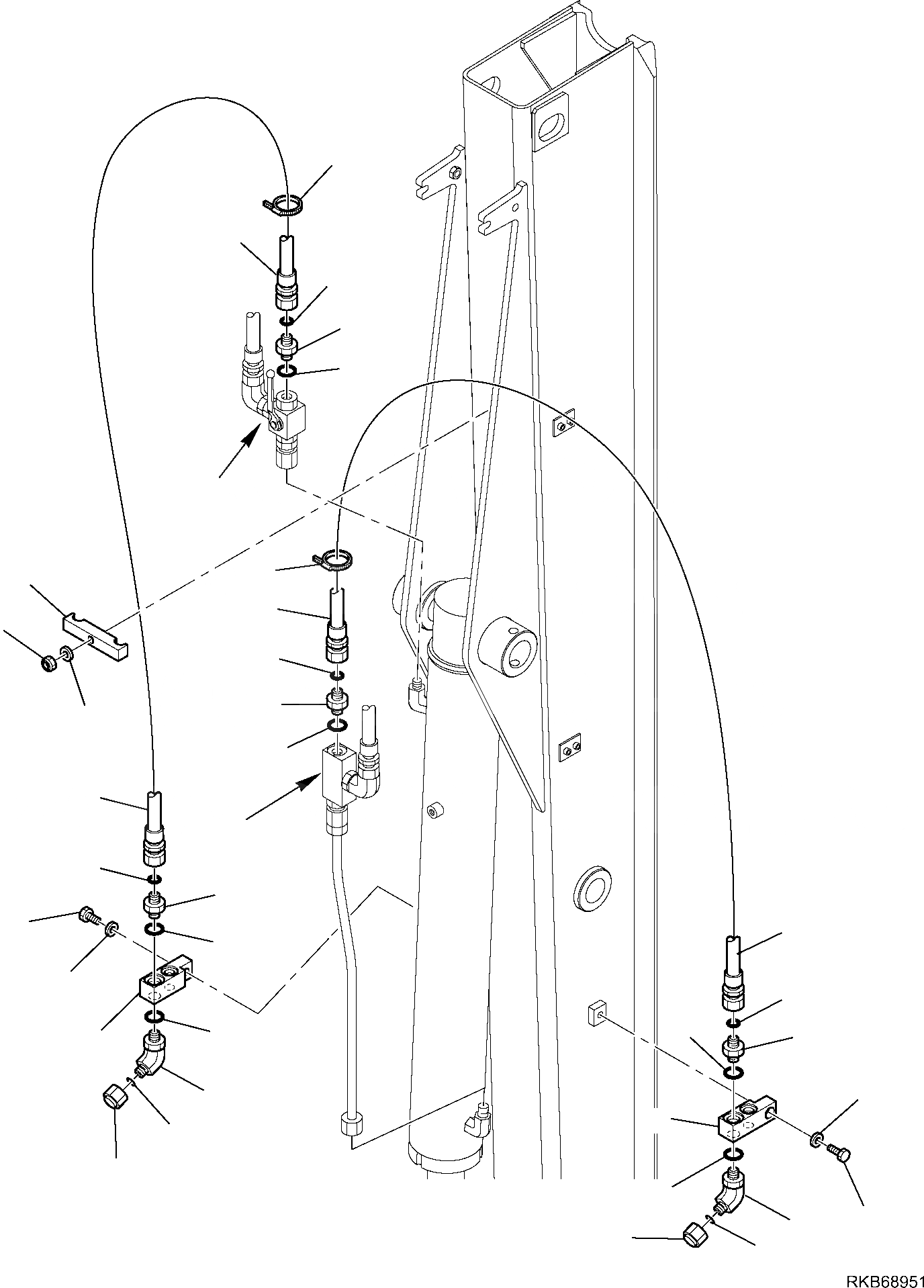 RKB68951