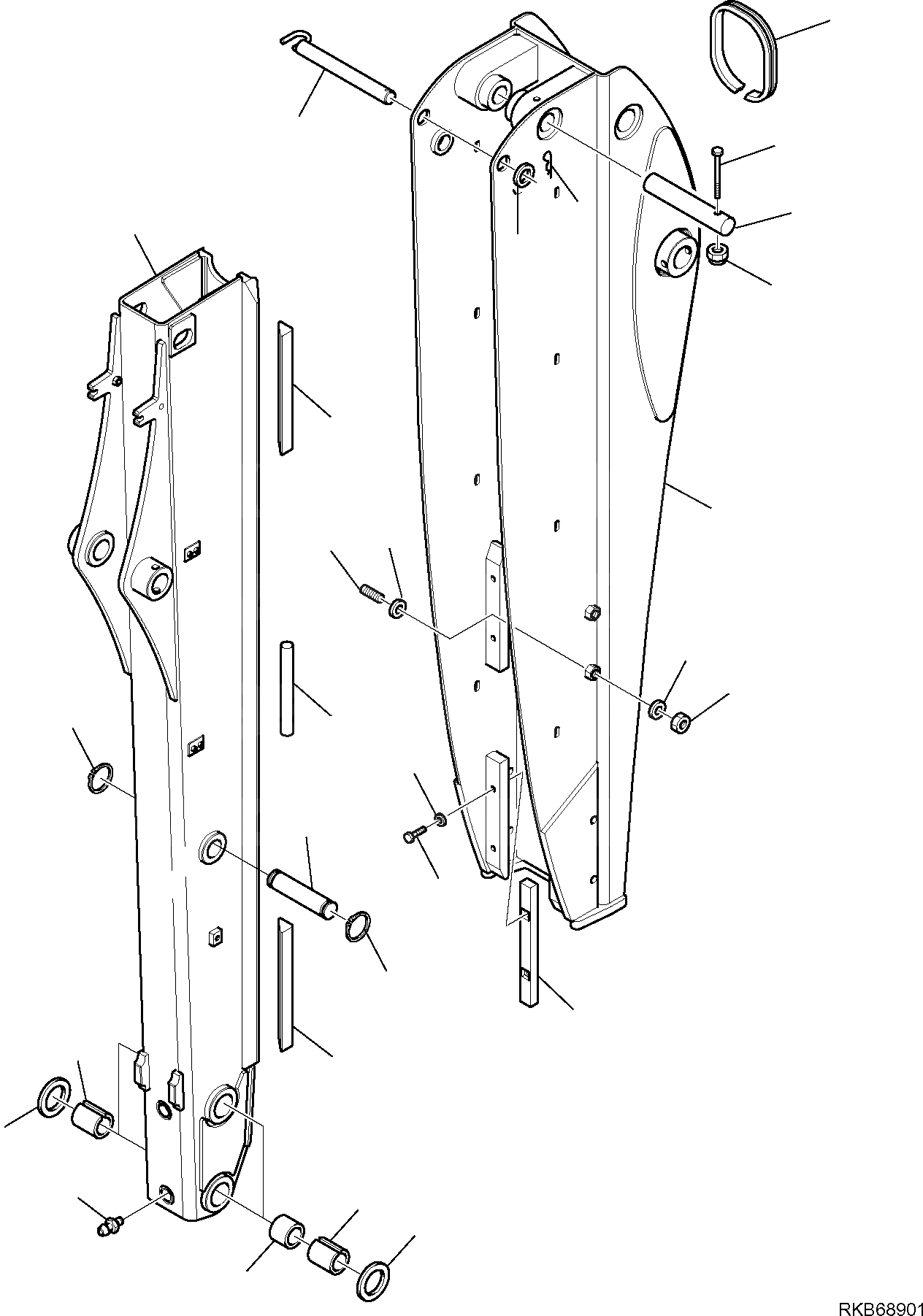 RKB68901