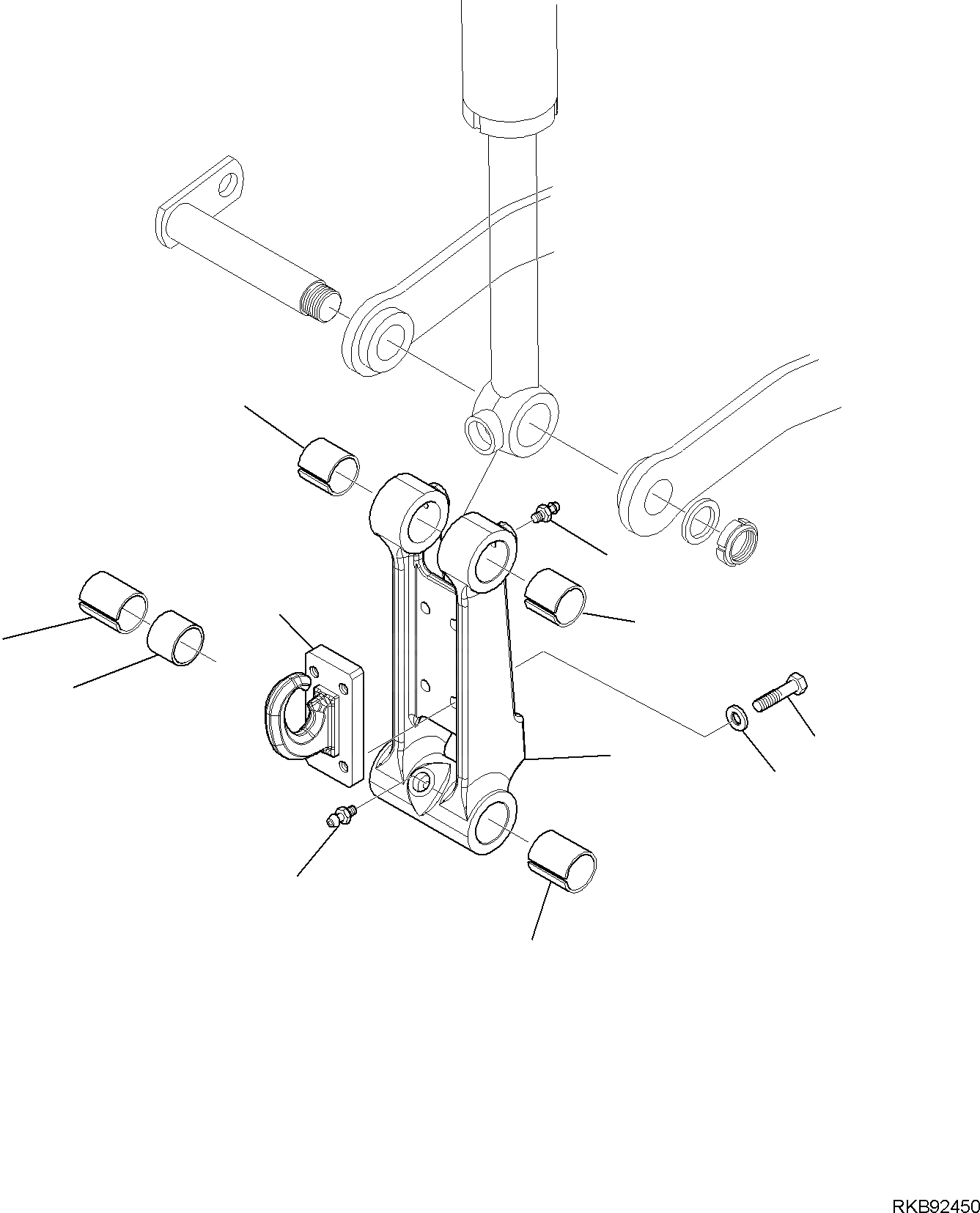 RKB92450