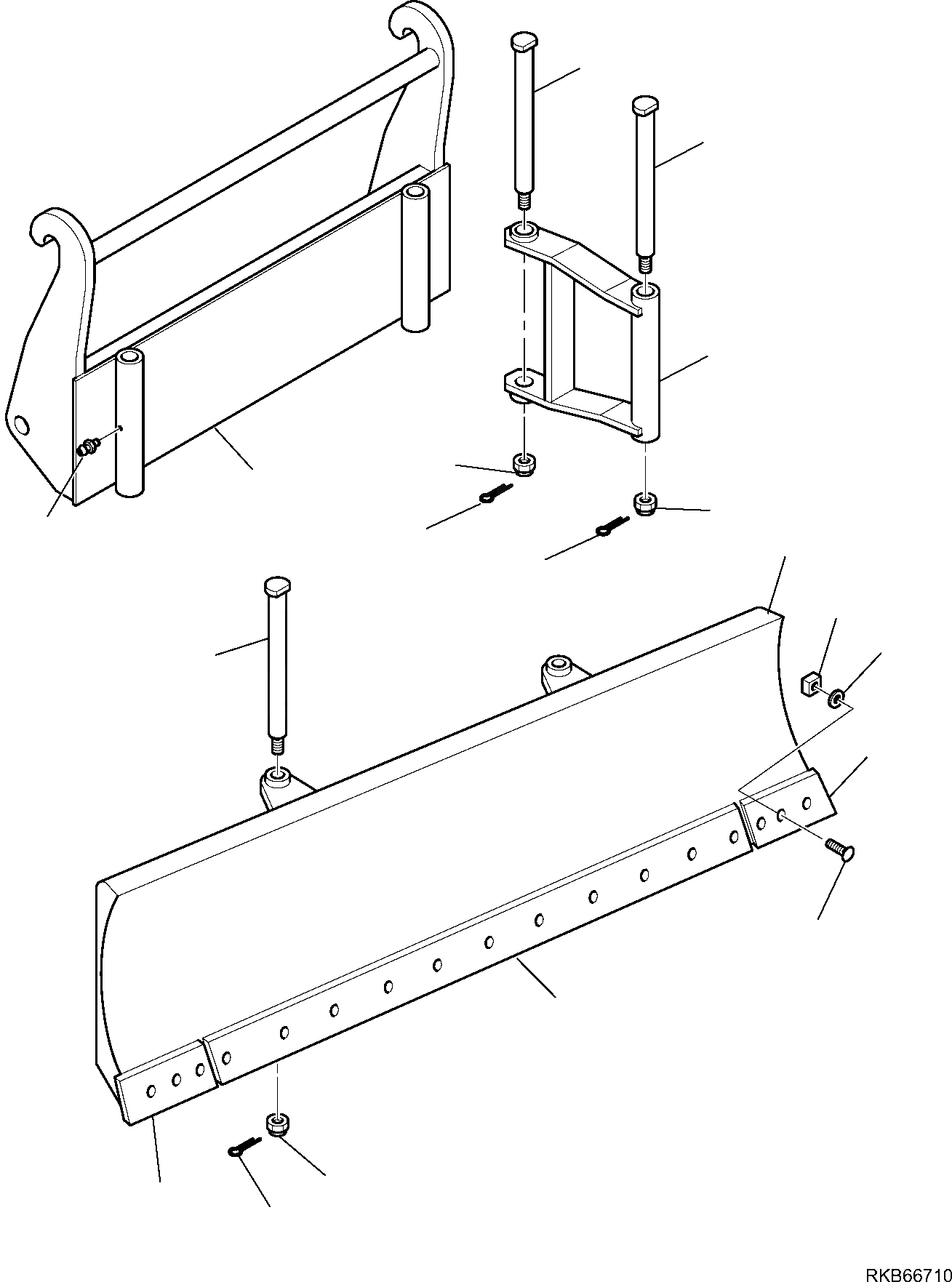 RKB66710