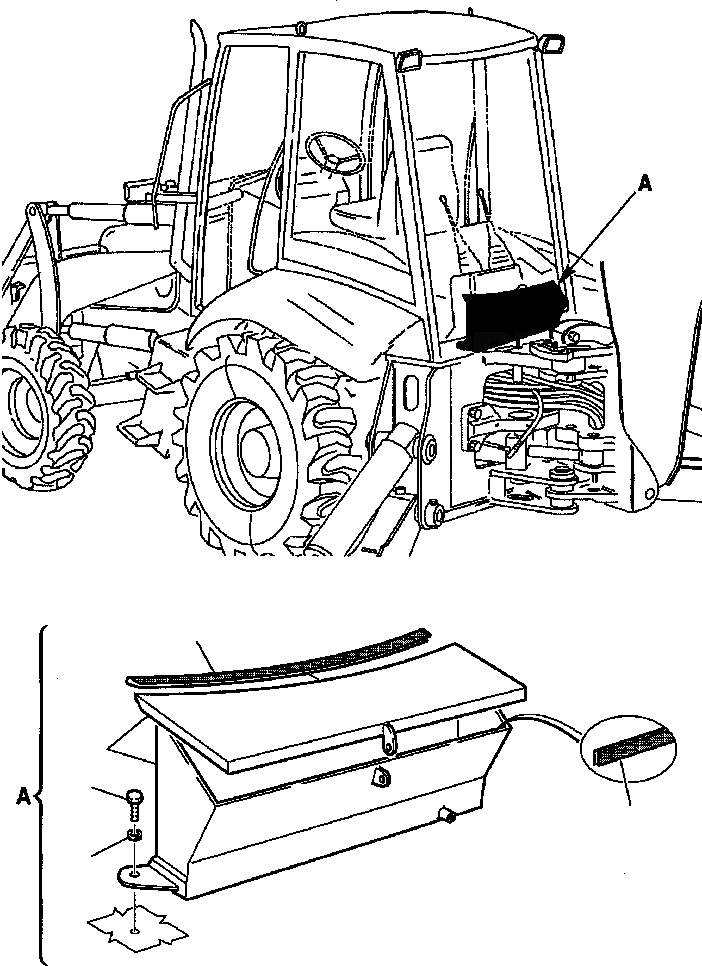 A

A